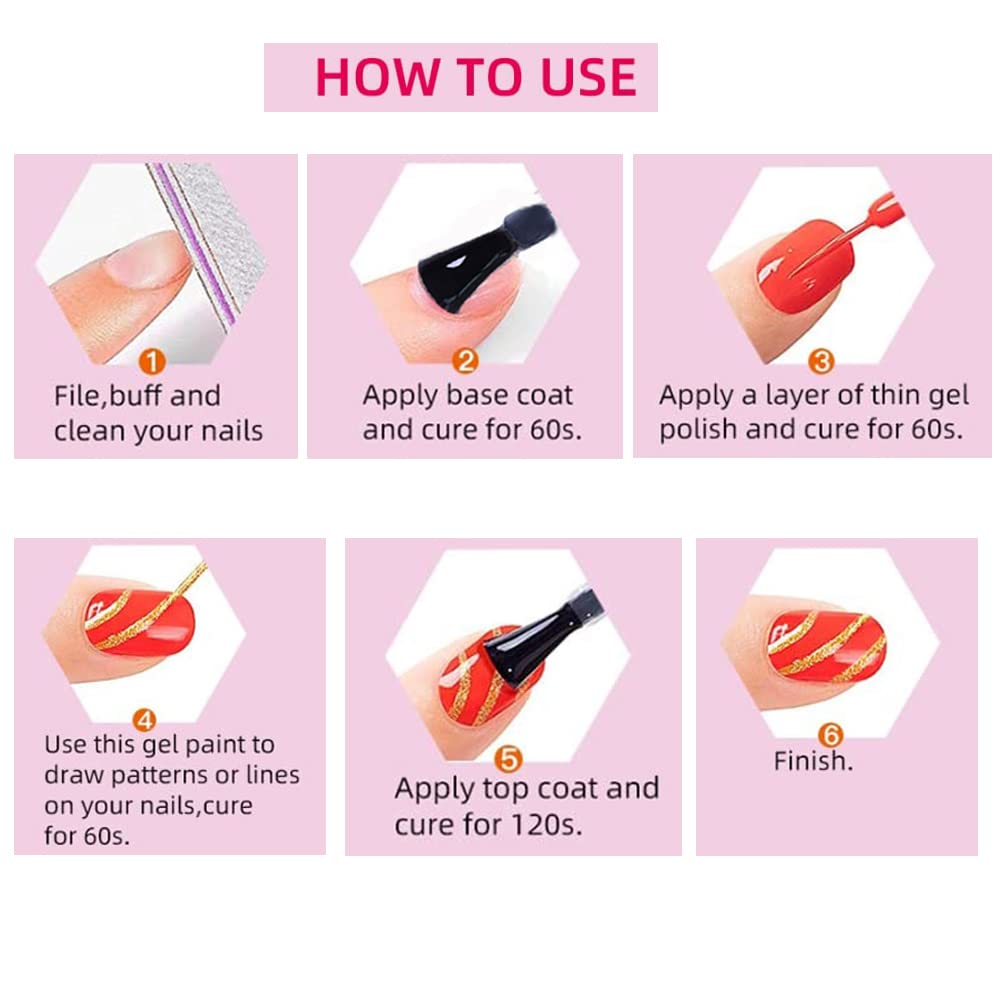 HOW TO USE

1
File,buff and clean your nails

2
Apply base coat and cure for 60s.

3
Apply a layer of thin gel polish and cure for 60s.

4
Use this gel paint to draw patterns or lines on your nails,cure for 60s.

5
Apply top coat and cure for 120s.

6
Finish.