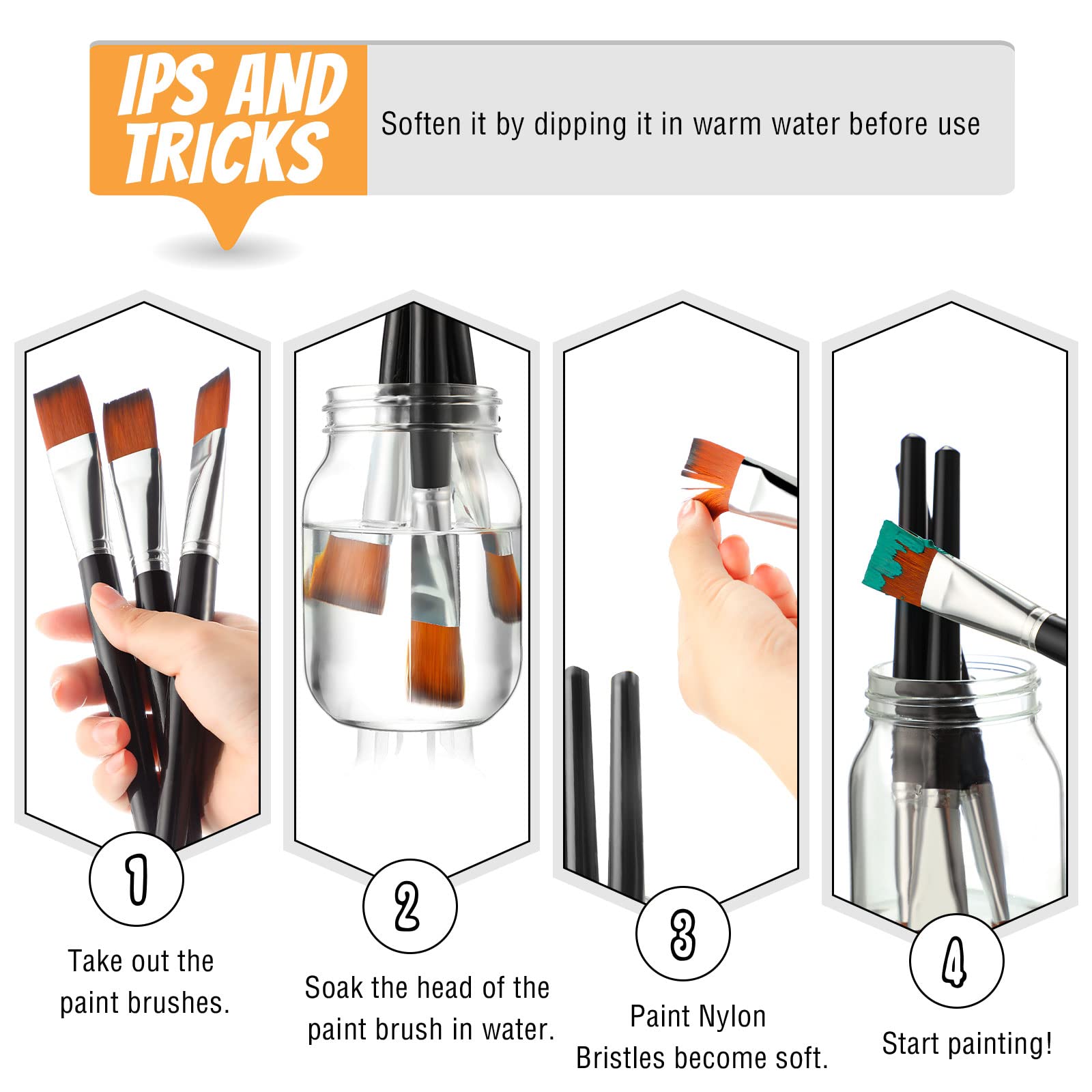 IPS AND TRICKS

Soften it by dipping it in warm water before use

1
Take out the paint brushes.

2
Soak the head of the paint brush in water.

3
Paint Nylon Bristles become soft.

4
Start painting!