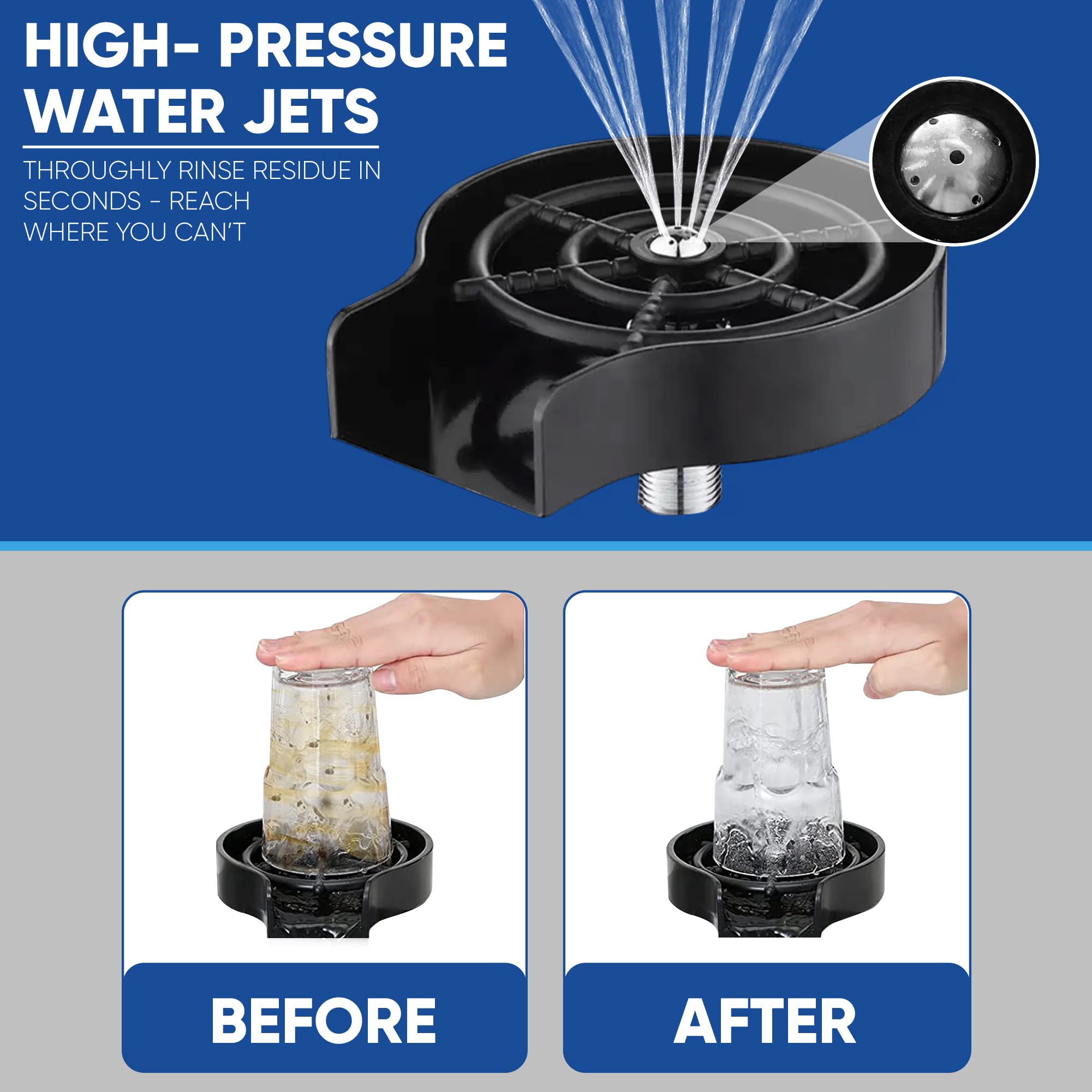 HIGH- PRESSURE WATER JETS

THROUGHLY RINSE RESIDUE IN SECONDS - REACH WHERE YOU CAN'T

BEFORE

AFTER