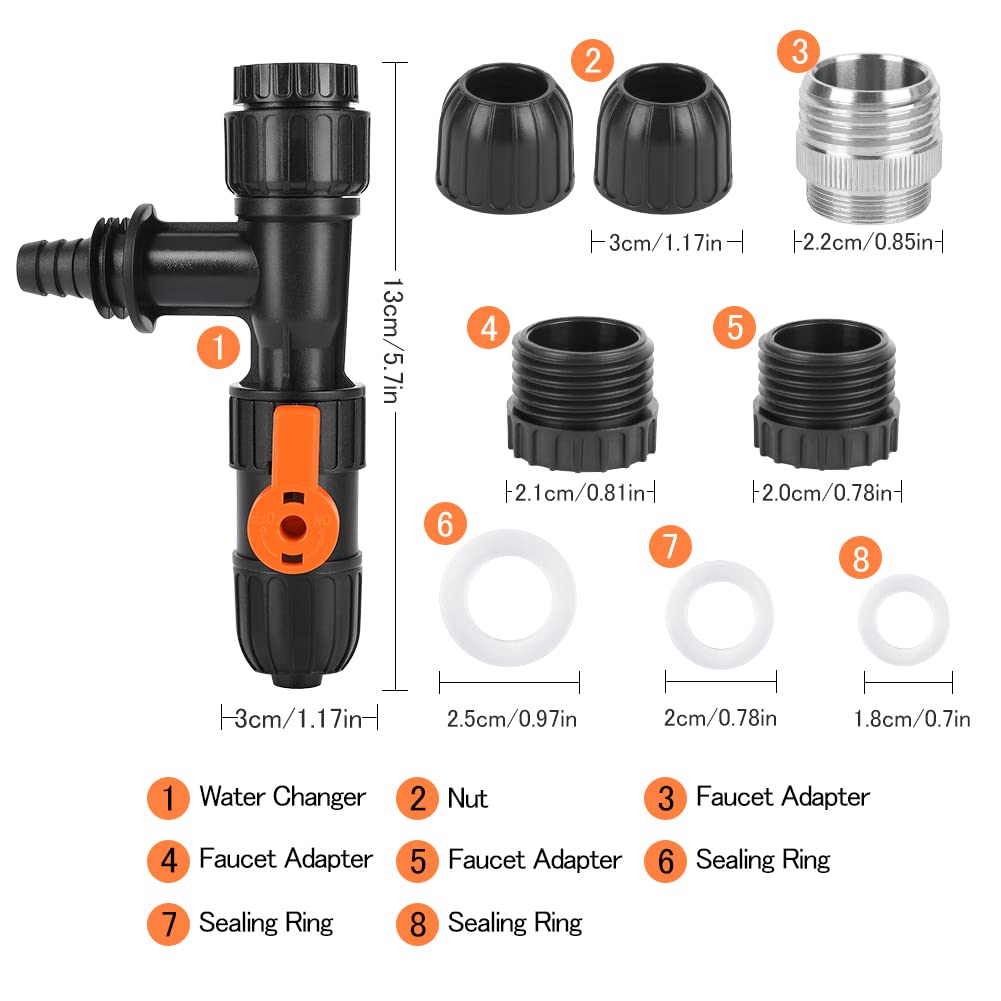 1

13cm/5.7in

3cm/1.17in

2

3cm/1.17in

3

2.2cm/0.85in

4

2.1cm/0.81in

5

2.0cm/0.78in

6

2.5cm/0.97in

7

2cm/0.78in

8

1.8cm/0.7in

1 Water Changer
2 Nut
3 Faucet Adapter
4 Faucet Adapter
5 Faucet Adapter
6 Sealing Ring
7 Sealing Ring
8 Sealing Ring