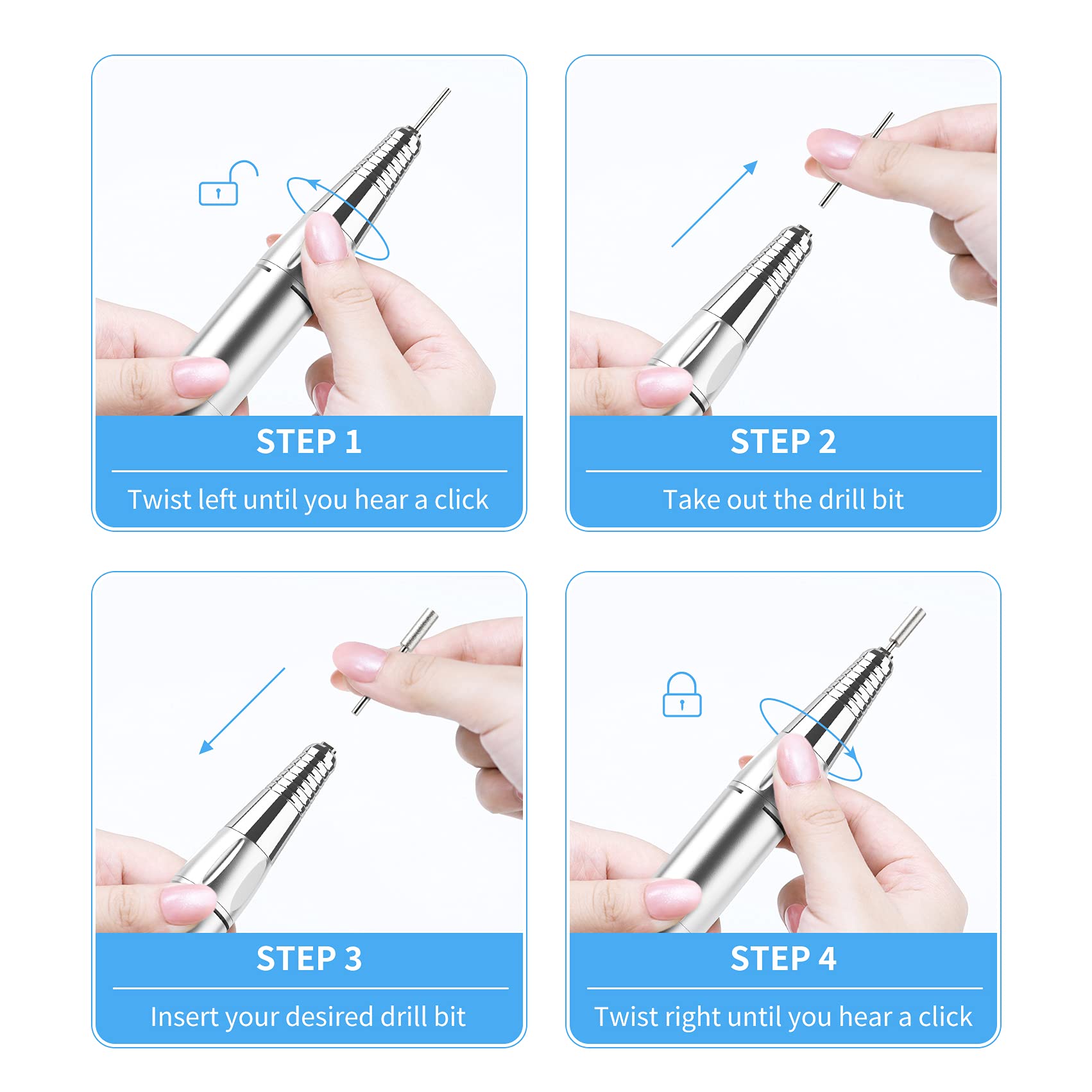 STEP 1

Twist left until you hear a click

STEP 2

Take out the drill bit

STEP 3

Insert your desired drill bit

STEP 4

Twist right until you hear a click