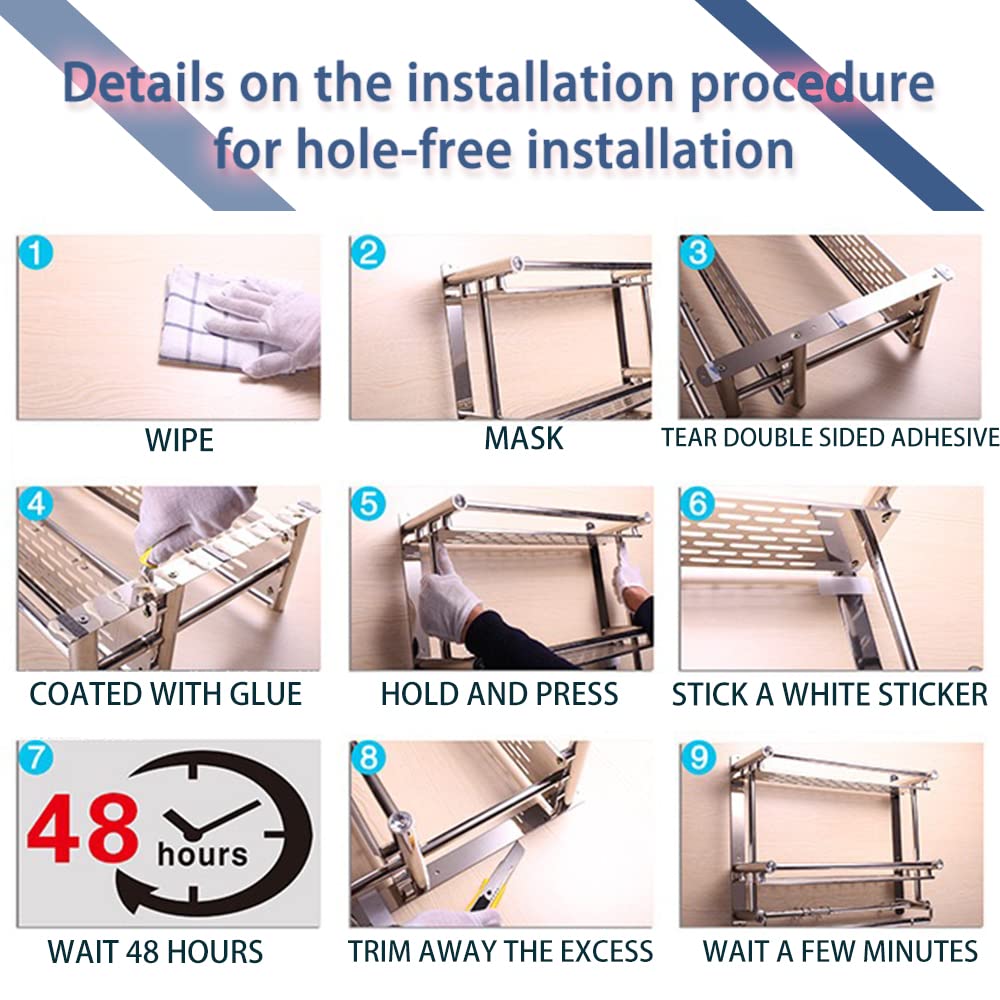 Details on the installation procedure for hole-free installation

1
WIPE

2
MASK

3
TEAR DOUBLE SIDED ADHESIVE

4
COATED WITH GLUE

5
HOLD AND PRESS

6
STICK A WHITE STICKER

7
48 hours
WAIT 48 HOURS

8
TRIM AWAY THE EXCESS

9
WAIT A FEW MINUTES