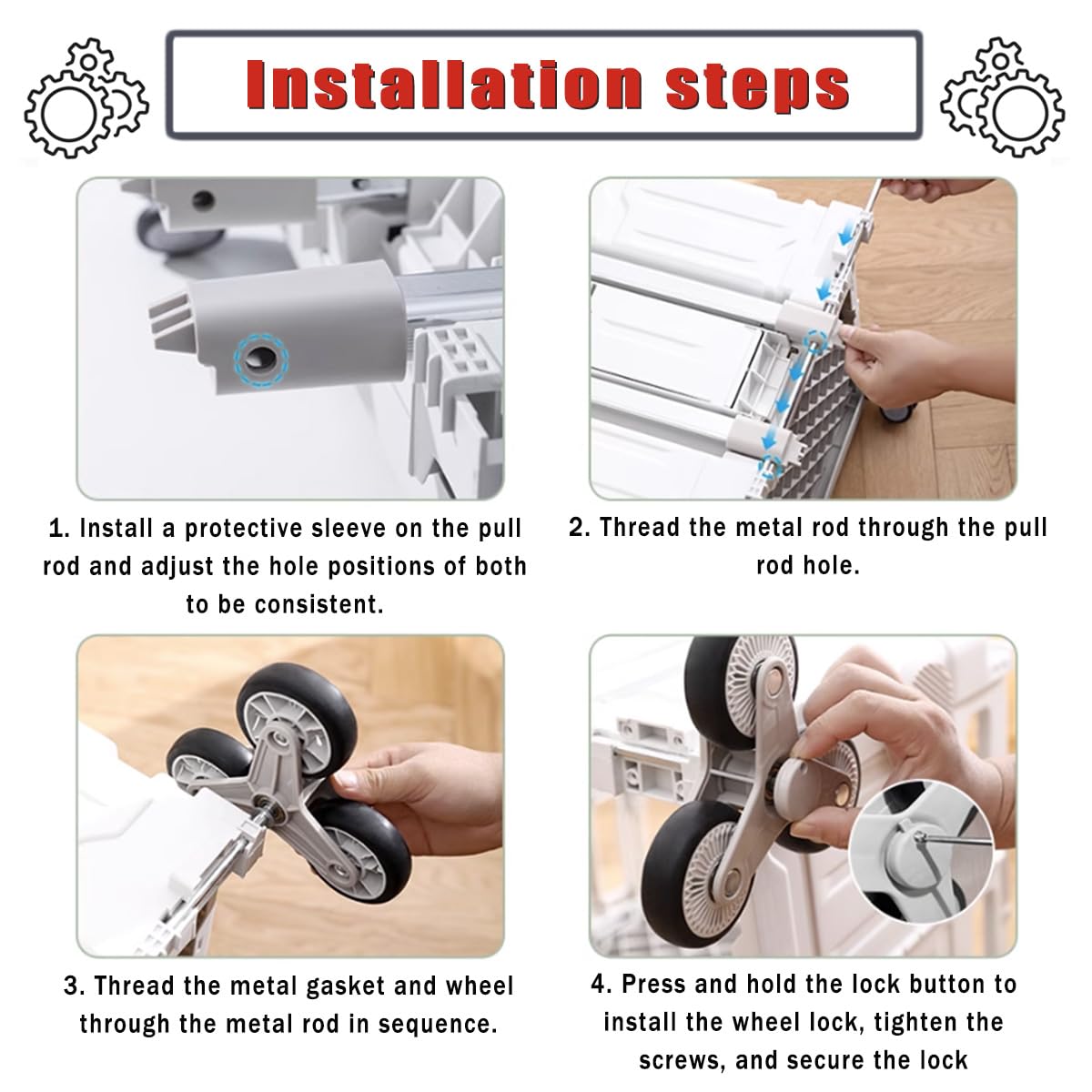 Installation steps

1. Install a protective sleeve on the pull rod and adjust the hole positions of both to be consistent.

2. Thread the metal rod through the pull rod hole.

3. Thread the metal gasket and wheel through the metal rod in sequence.

4. Press and hold the lock button to install the wheel lock, tighten the screws, and secure the lock