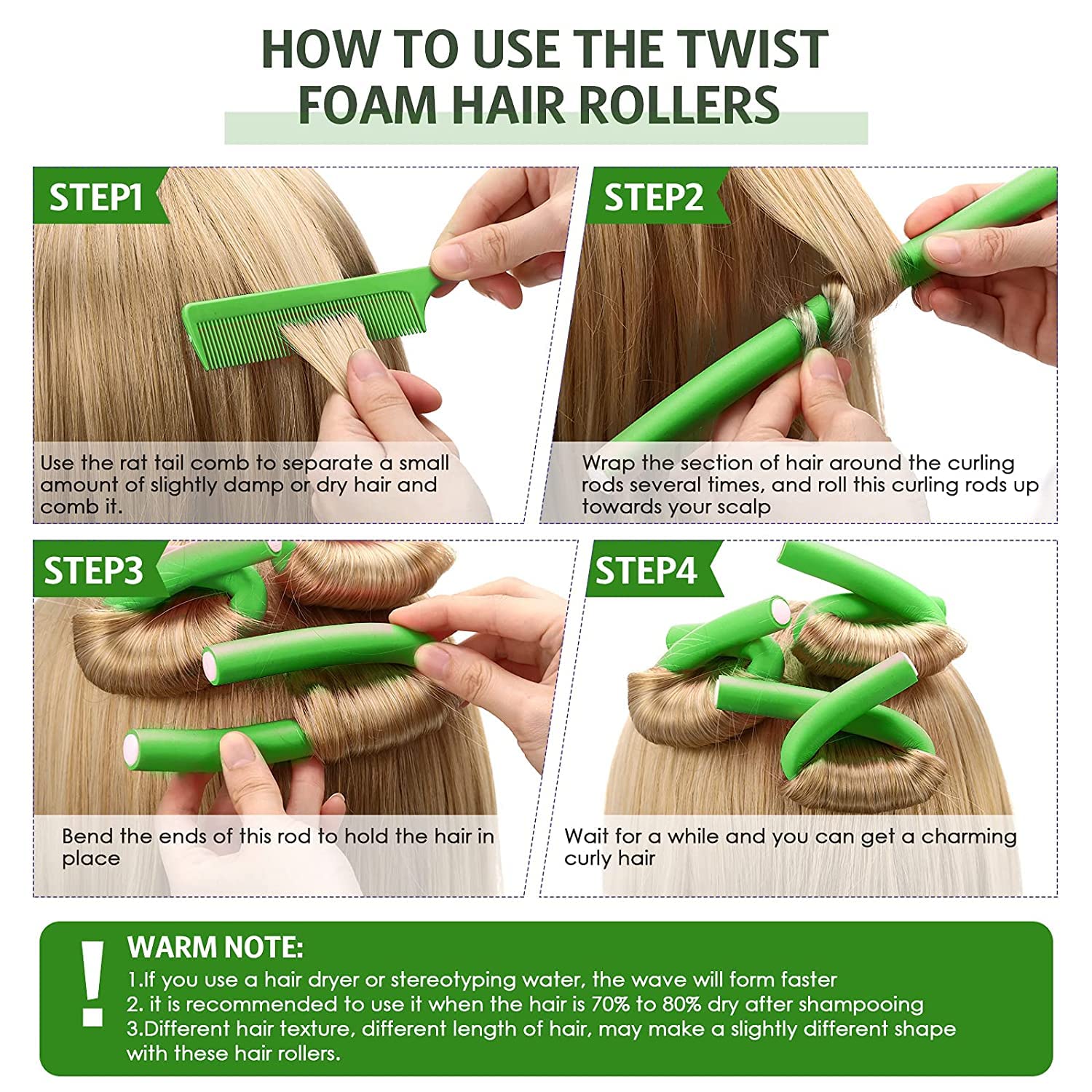 HOW TO USE THE TWIST FOAM HAIR ROLLERS

STEP1

Use the rat tail comb to separate a small amount of slightly damp or dry hair and comb it.

STEP2

Wrap the section of hair around the curling rods several times, and roll this curling rods up towards your scalp

STEP3

Bend the ends of this rod to hold the hair in place

STEP4

Wait for a while and you can get a charming curly hair

!

WARM NOTE:

1.If you use a hair dryer or stereotyping water, the wave will form faster
2. it is recommended to use it when the hair is 70% to 80% dry after shampooing
3.Different hair texture, different length of hair, may make a slightly different shape with these hair rollers.