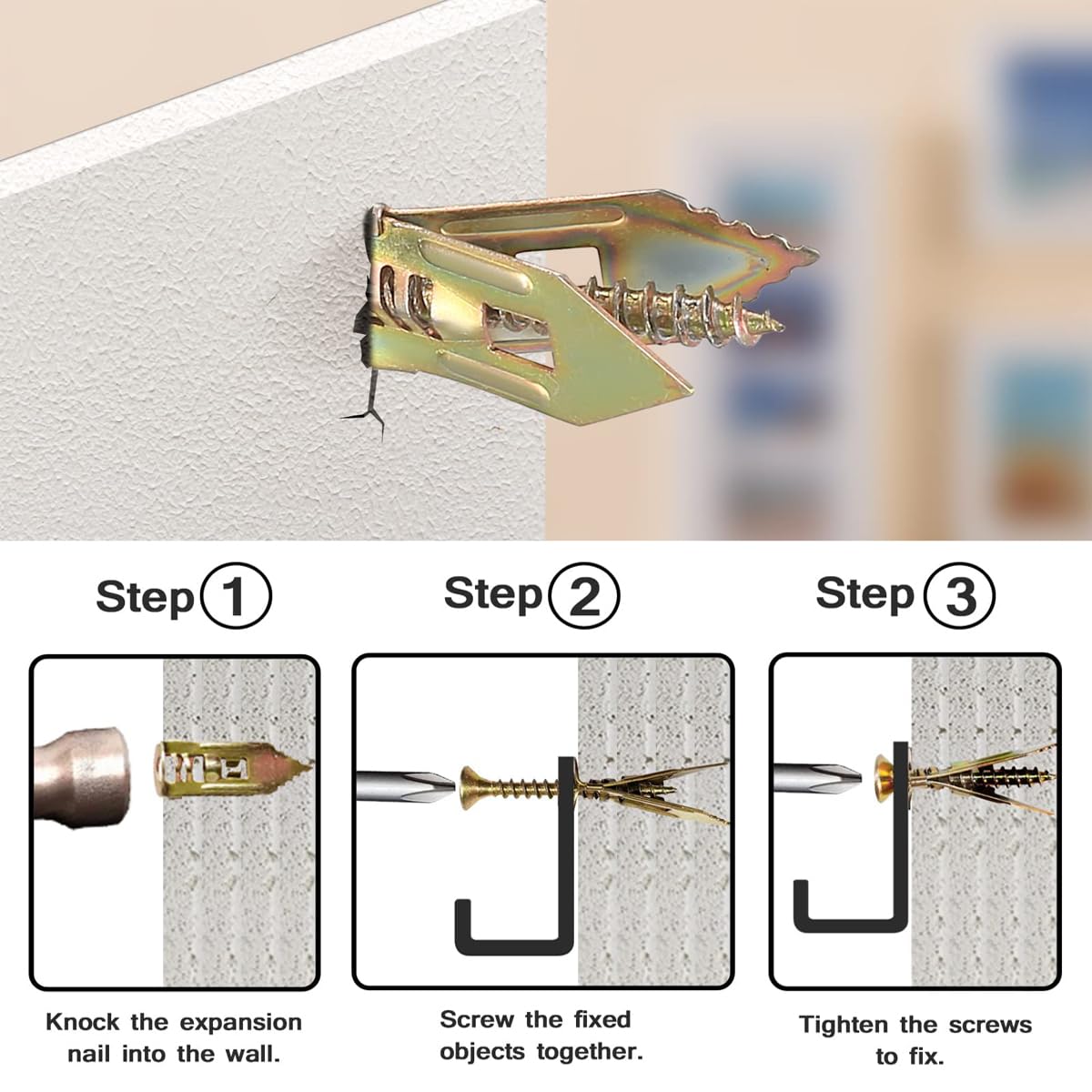 Step 1

Knock the expansion nail into the wall.

Step 2

Screw the fixed objects together.

Step 3

Tighten the screws to fix.