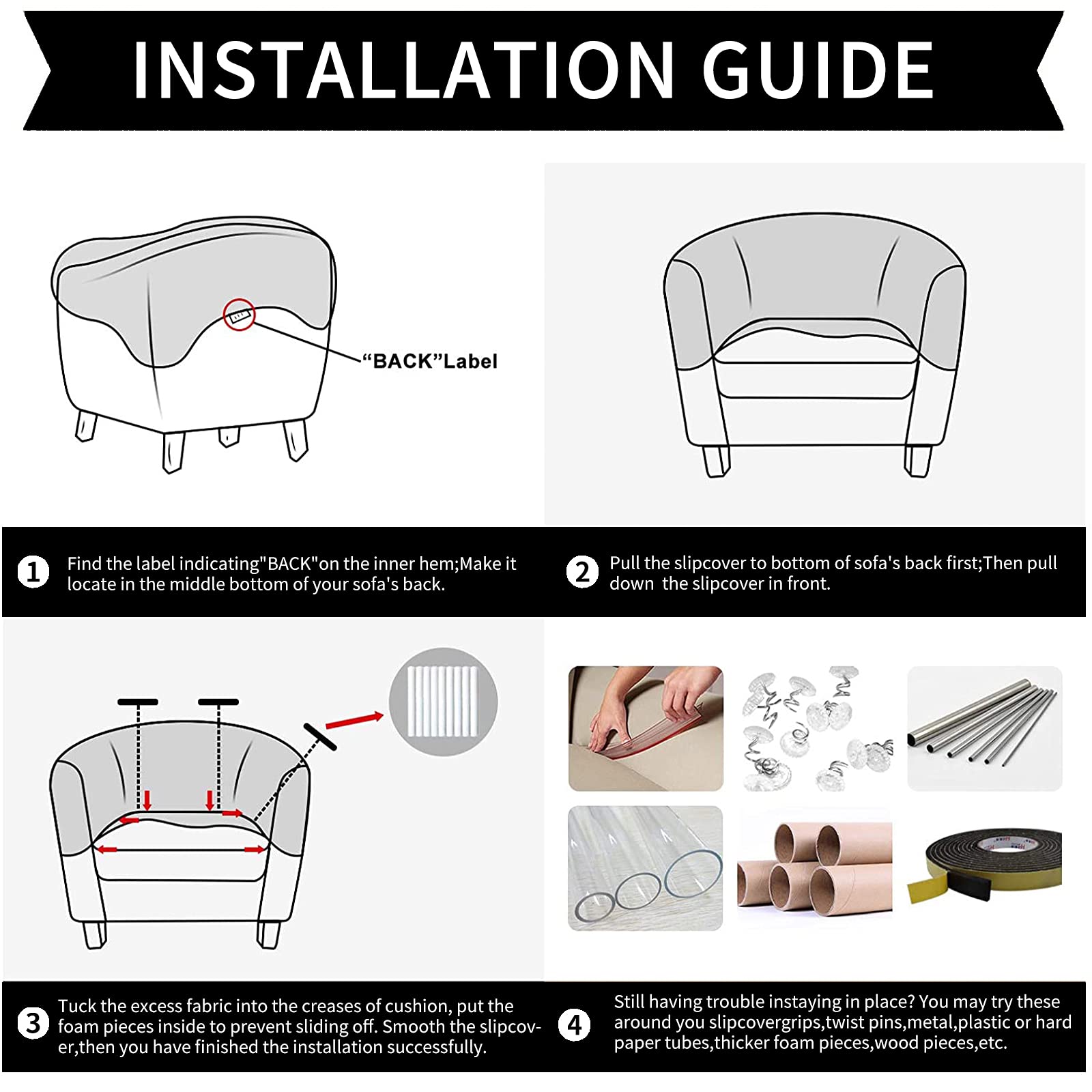 INSTALLATION GUIDE

“BACK”Label

1 Find the label indicating"BACK"on the inner hem;Make it locate in the middle bottom of your sofa's back.

2 Pull the slipcover to bottom of sofa's back first;Then pull down the slipcover in front.

3 Tuck the excess fabric into the creases of cushion, put the foam pieces inside to prevent sliding off. Smooth the slipcover,then you have finished the installation successfully.

4 Still having trouble instaying in place? You may try these around you slipcovergrips,twist pins,metal,plastic or hard paper tubes,thicker foam pieces,wood pieces,etc.