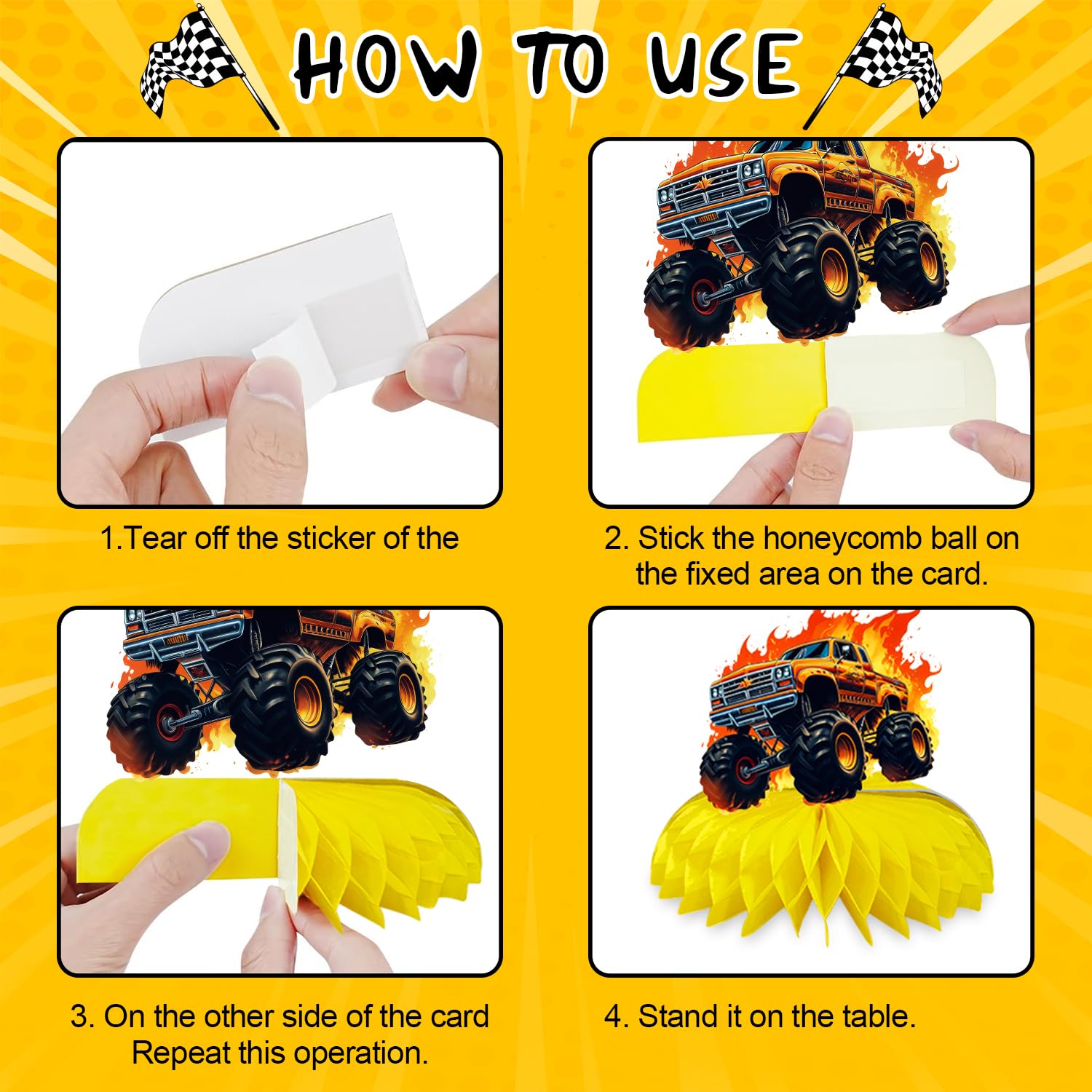 HOW TO USE

1.Tear off the sticker of the

2. Stick the honeycomb ball on the fixed area on the card.

3. On the other side of the card Repeat this operation.

4. Stand it on the table.