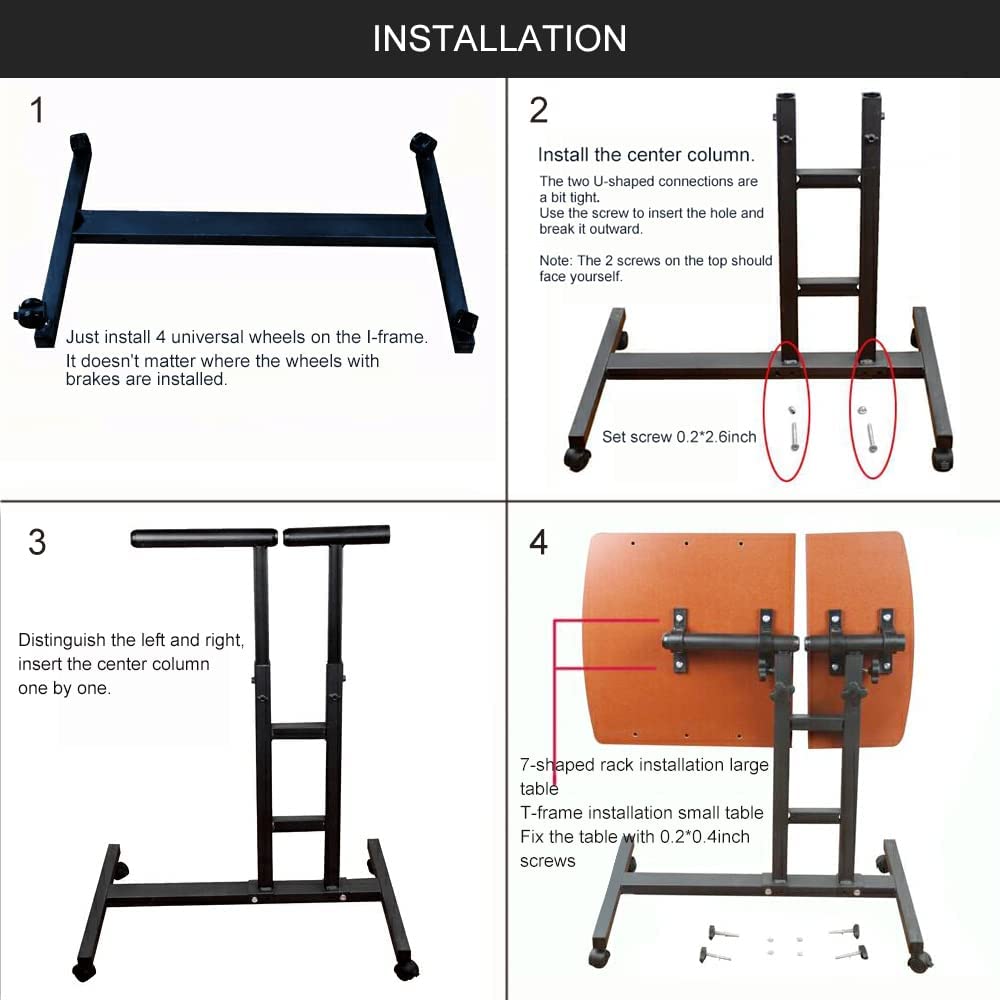 INSTALLATION

1

Just install 4 universal wheels on the I-frame.
It doesn't matter where the wheels with brakes are installed.

2

Install the center column.

The two U-shaped connections are a bit tight.
Use the screw to insert the hole and break it outward.

Note: The 2 screws on the top should face yourself.

Set screw 0.2*2.6inch

3

Distinguish the left and right, insert the center column one by one.

4

7-shaped rack installation large table
T-frame installation small table
Fix the table with 0.2*0.4inch screws