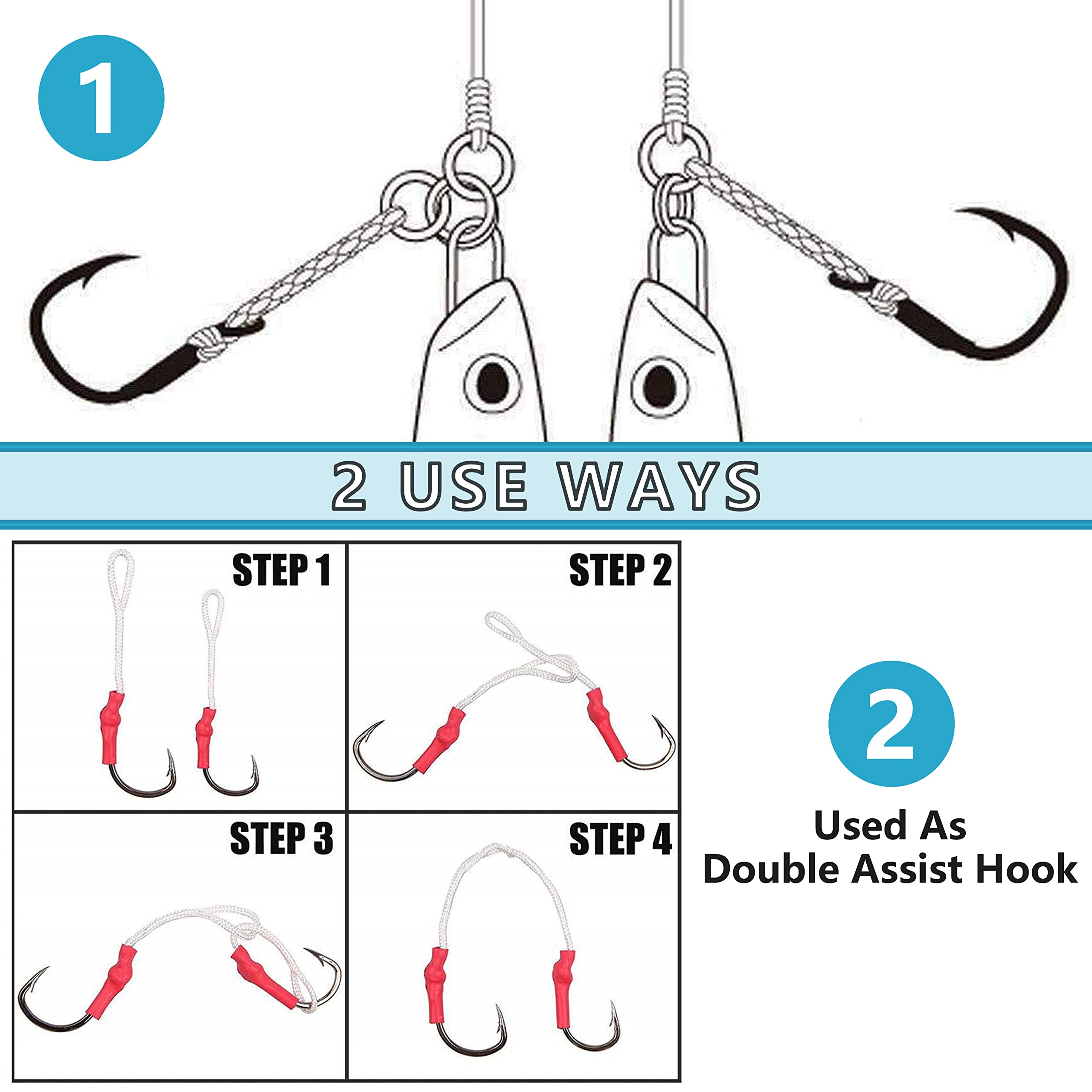 1

2 USE WAYS

STEP 1

STEP 2

STEP 3

STEP 4

2

Used As
Double Assist Hook