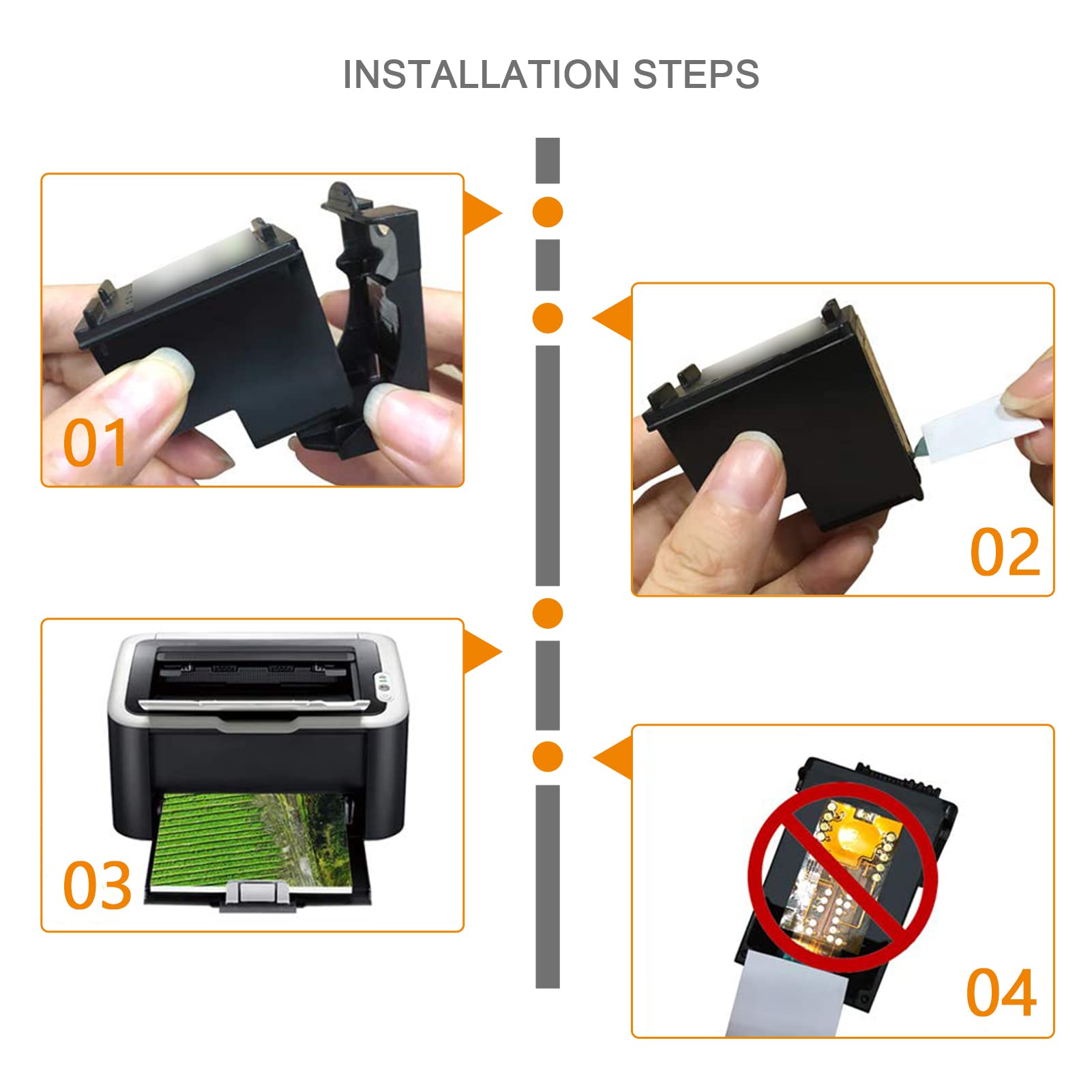 INSTALLATION STEPS

01

02

03

04