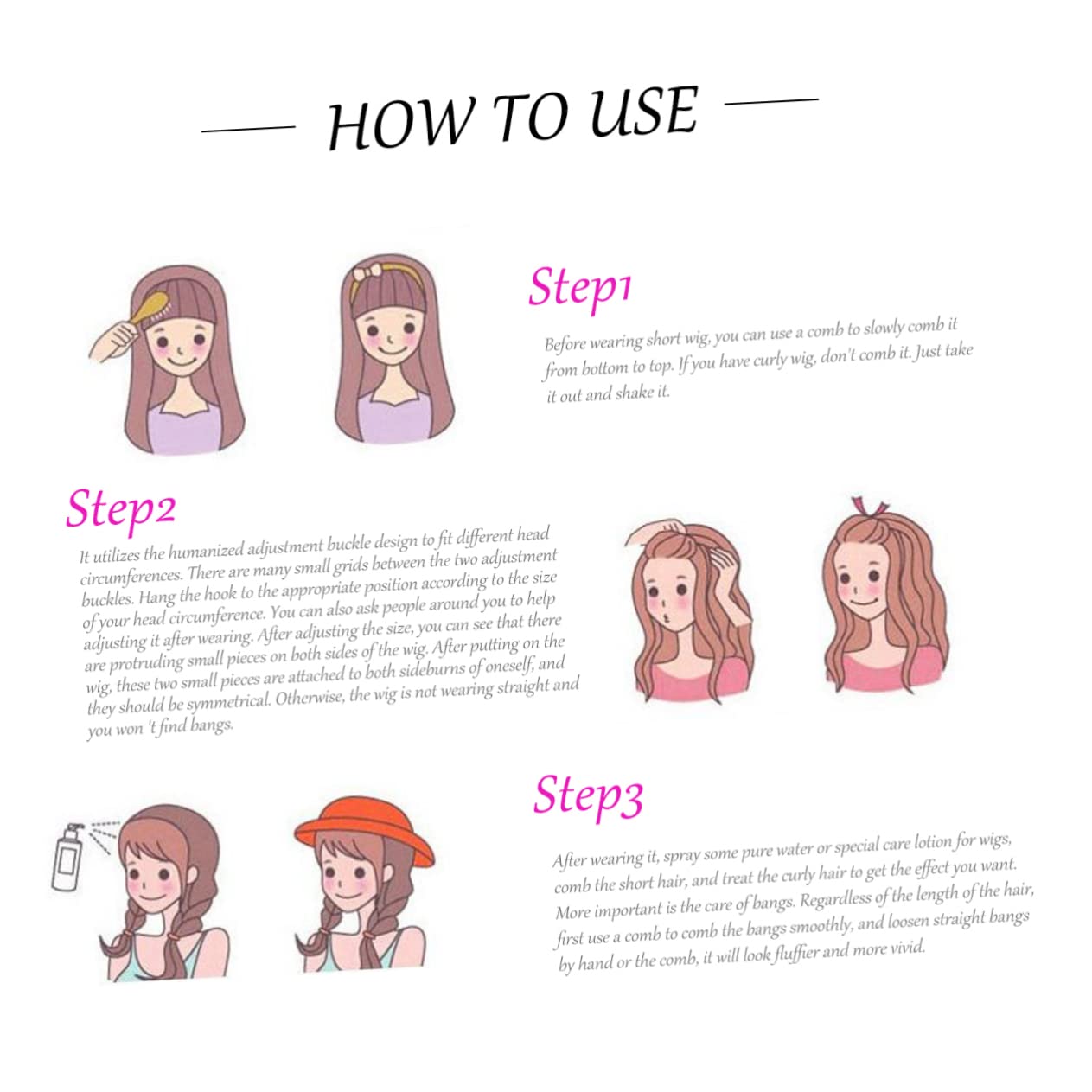 HOW TO USE

Step1

Before wearing short wig, you can use a comb to slowly comb it from bottom to top. If you have curly wig, don't comb it. Just take it out and shake it.

Step2

It utilizes the humanized adjustment buckle design to fit different head circumferences. There are many small grids between the two adjustment buckles. Hang the hook to the appropriate position according to the size of your head circumference. You can also ask people around you to help adjusting it after wearing. After adjusting the size, you can see that there are protruding small pieces on both sides of the wig. After putting on the wig, these two small pieces are attached to both sideburns of oneself, and they should be symmetrical. Otherwise, the wig is not wearing straight and you won 't find bangs.

Step3

After wearing it, spray some pure water or special care lotion for wigs, comb the short hair, and treat the curly hair to get the effect you want. More important is the care of bangs. Regardless of the length of the hair, first use a comb to comb the bangs smoothly, and loosen straight bangs by hand or the comb, it will look fluffier and more vivid.