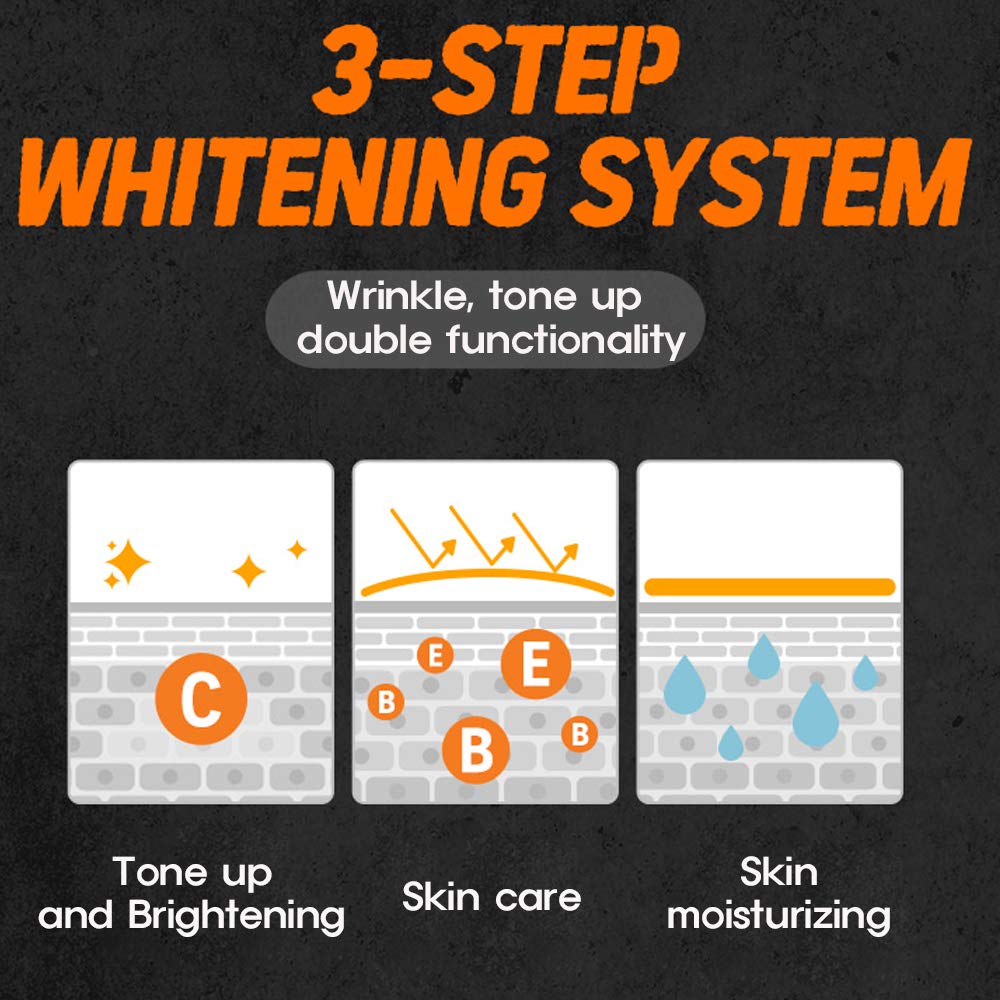 3-STEP
WHITENING SYSTEM

Wrinkle, tone up
double functionality

C

E
E
B
B
B

Tone up
and Brightening

Skin care

Skin
moisturizing