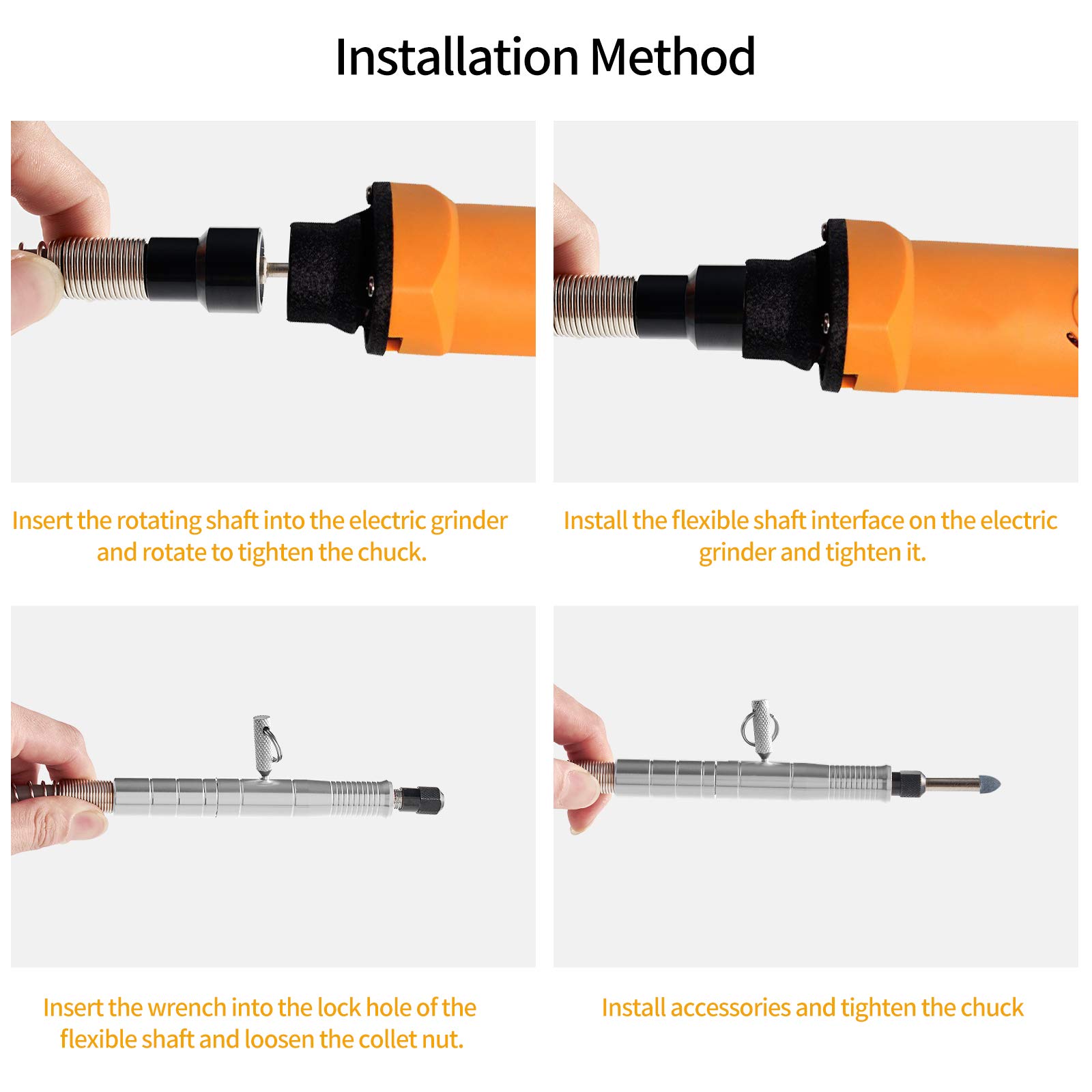 Installation Method

Insert the rotating shaft into the electric grinder and rotate to tighten the chuck.

Install the flexible shaft interface on the electric grinder and tighten it.

Insert the wrench into the lock hole of the flexible shaft and loosen the collet nut.

Install accessories and tighten the chuck