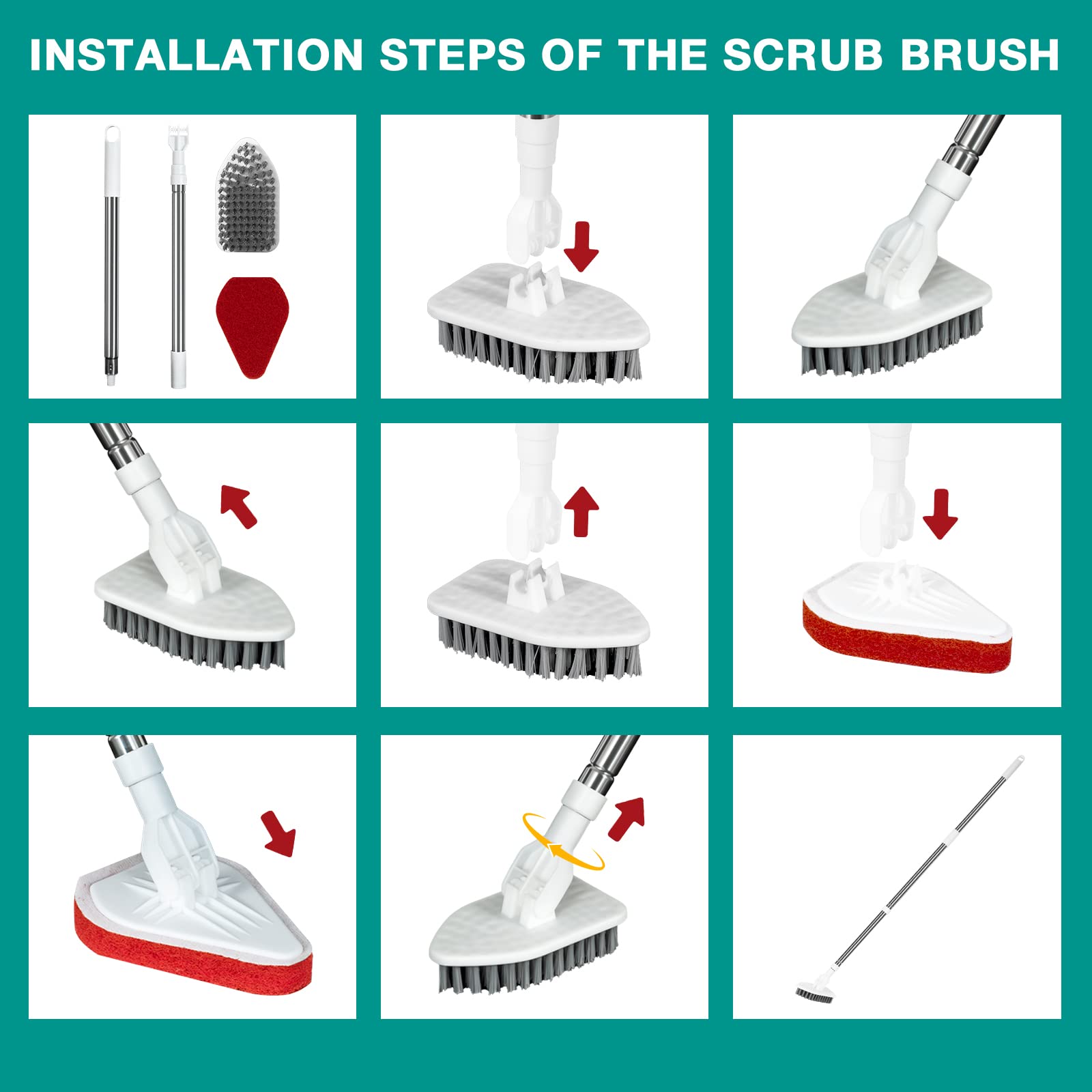 INSTALLATION STEPS OF THE SCRUB BRUSH