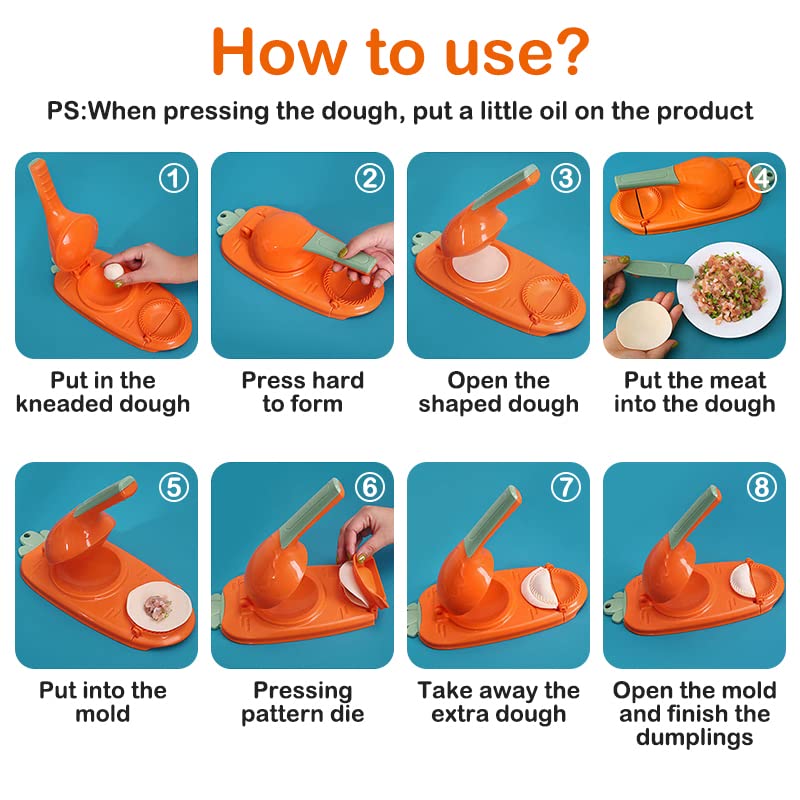 How to use?

PS:When pressing the dough, put a little oil on the product

①
Put in the kneaded dough

②
Press hard to form

③
Open the shaped dough

④
Put the meat into the dough

⑤
Put into the mold

⑥
Pressing pattern die

⑦
Take away the extra dough

⑧
Open the mold and finish the dumplings