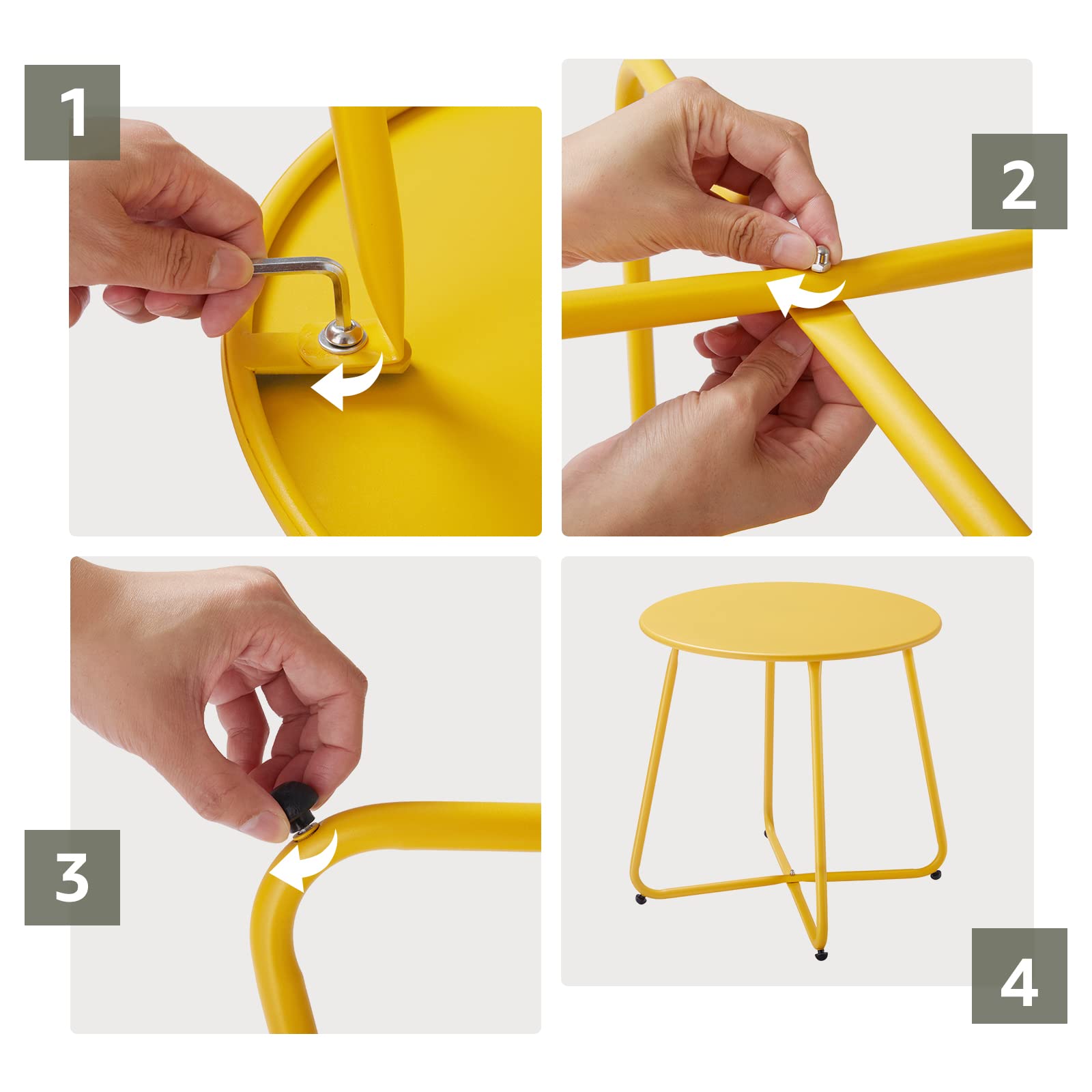 1

2

3

4