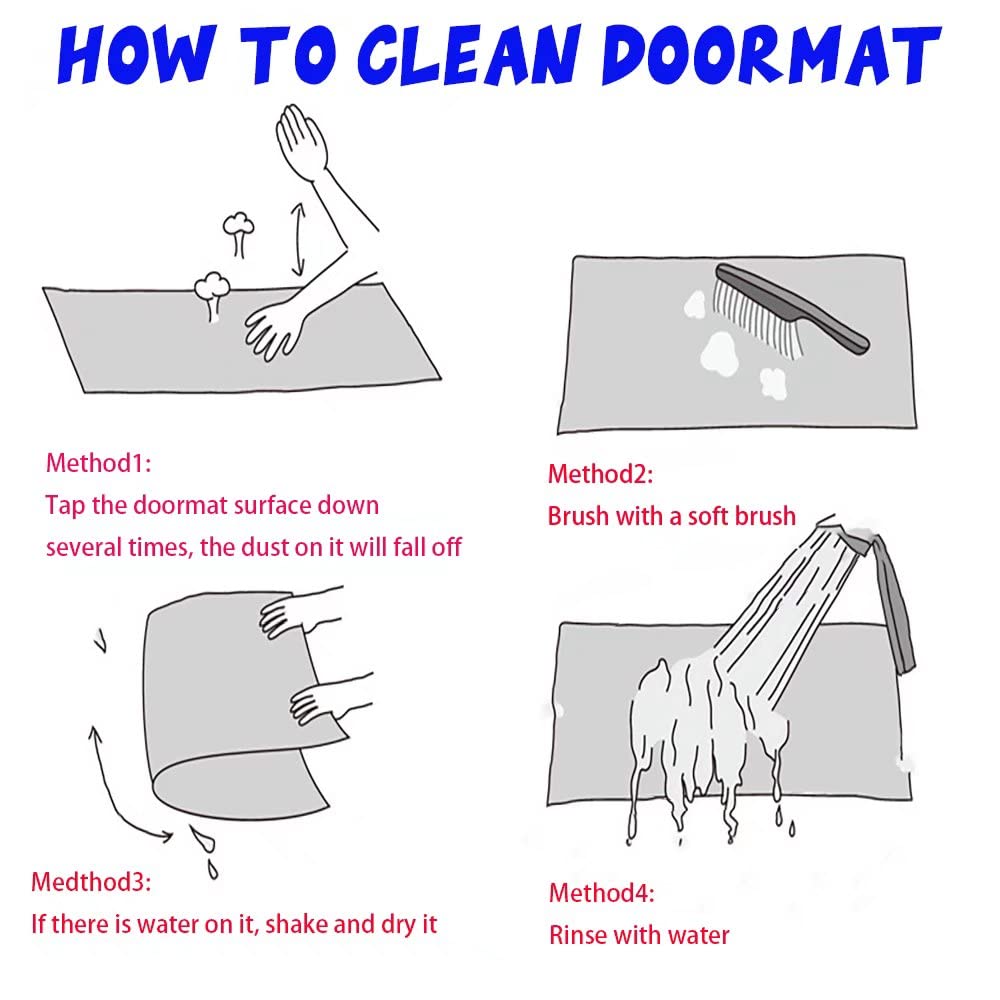 HOW TO CLEAN DOORMAT

Method1:
Tap the doormat surface down several times, the dust on it will fall off

Method2:
Brush with a soft brush

Medthod3:
If there is water on it, shake and dry it

Method4:
Rinse with water