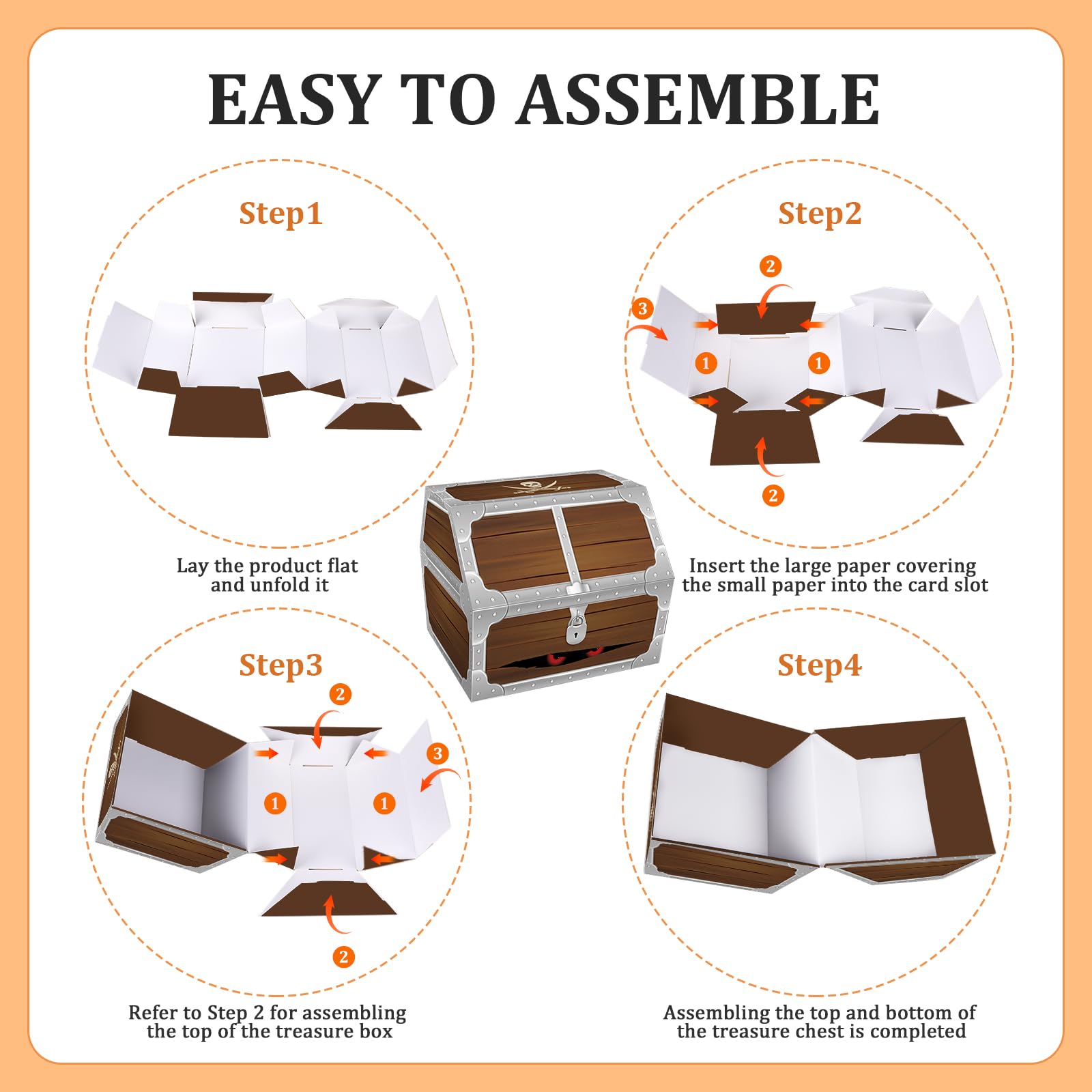 EASY TO ASSEMBLE

Step1

Lay the product flat and unfold it

Step2

2

3

1

1

2

Insert the large paper covering the small paper into the card slot

Step3

2

3

1

1

2

Refer to Step 2 for assembling the top of the treasure box

Step4

Assembling the top and bottom of the treasure chest is completed