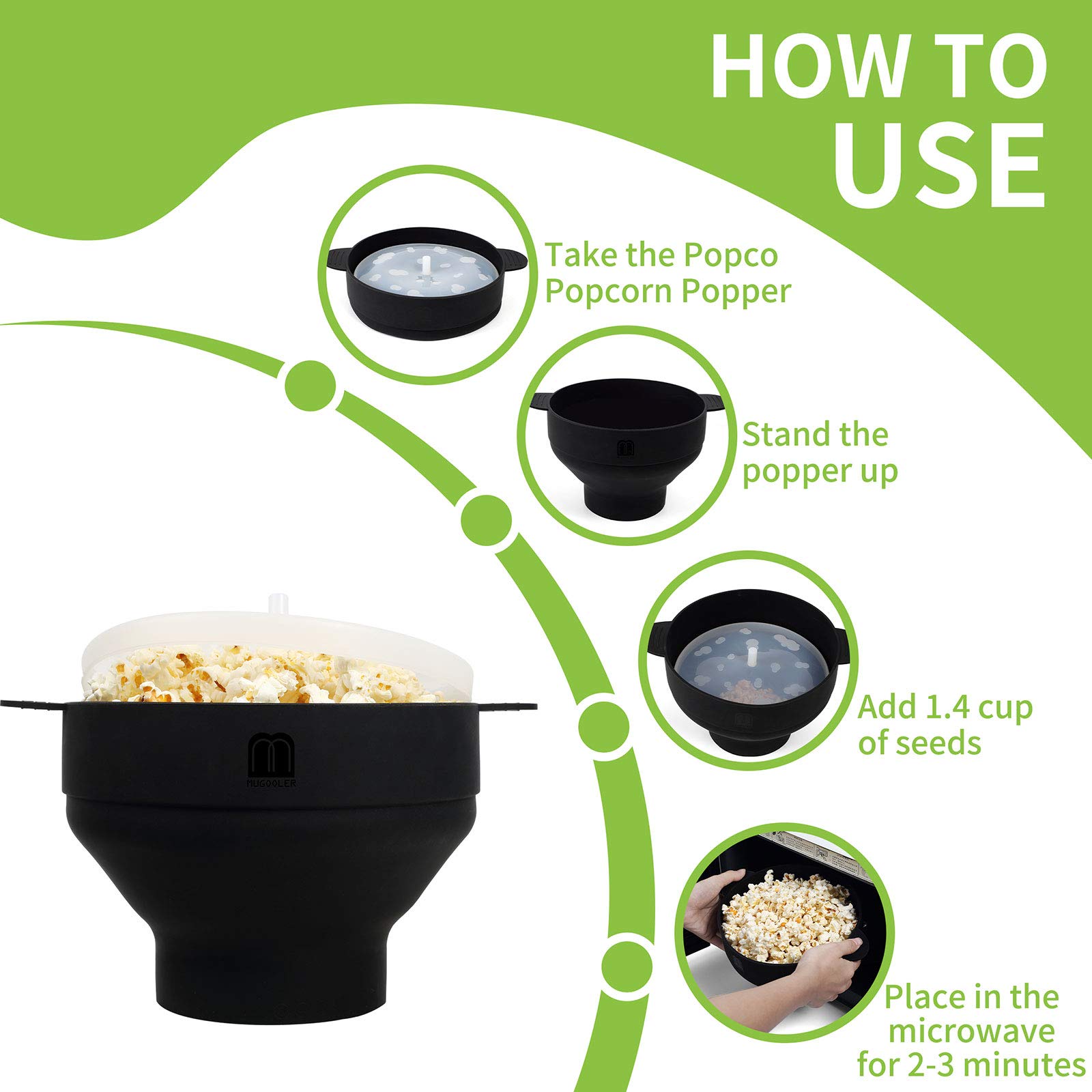 HOW TO USE

Take the Popco Popcorn Popper

Stand the popper up

Add 1.4 cup of seeds

Place in the microwave for 2-3 minutes

MUGOOLER