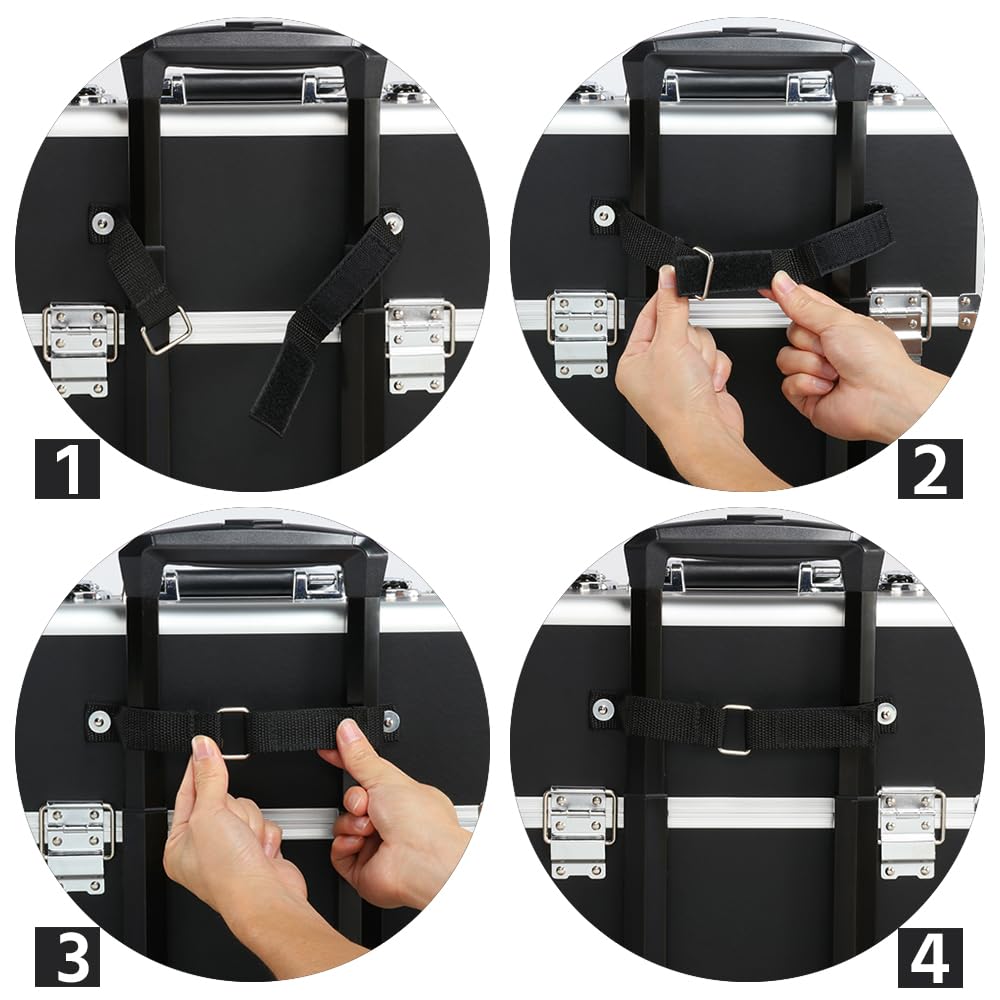 1

2

3

4