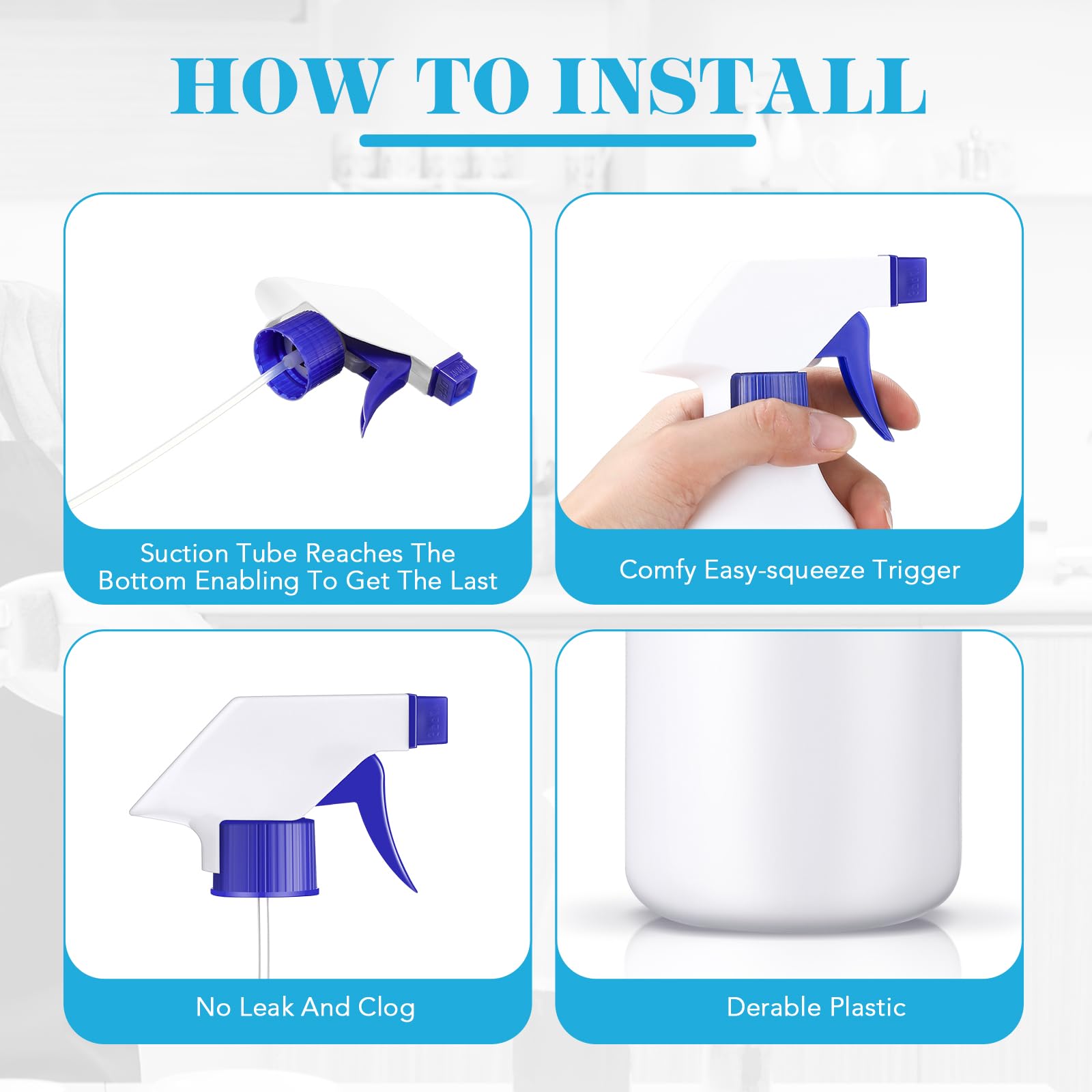 HOW TO INSTALL

Suction Tube Reaches The Bottom Enabling To Get The Last

Comfy Easy-squeeze Trigger

No Leak And Clog

Derable Plastic