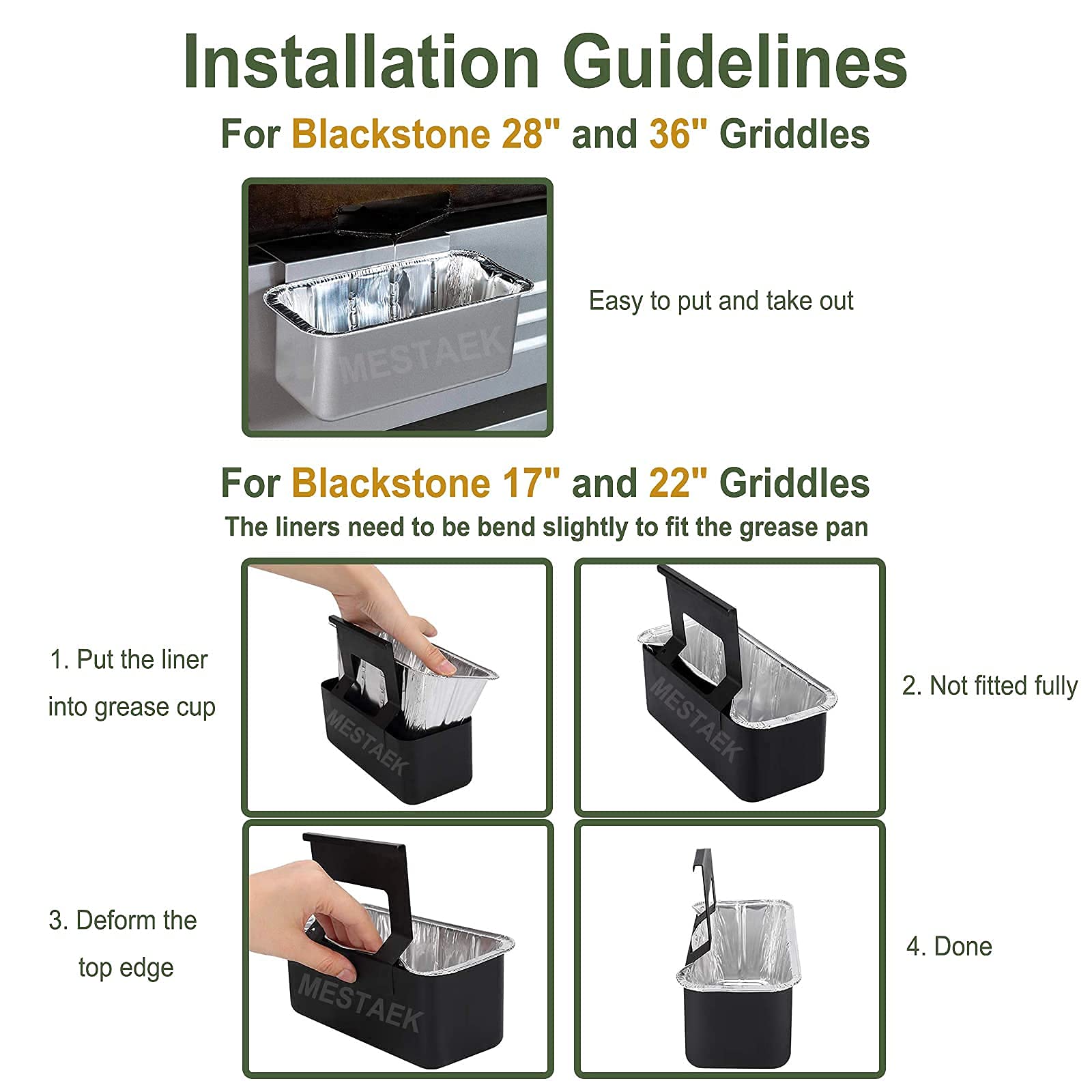 Installation Guidelines

For Blackstone 28" and 36" Griddles

MESTAEK

Easy to put and take out

For Blackstone 17" and 22" Griddles

The liners need to be bend slightly to fit the grease pan

1. Put the liner into grease cup

MESTAEK

MESTAEK

2. Not fitted fully

3. Deform the top edge

MESTAEK

4. Done