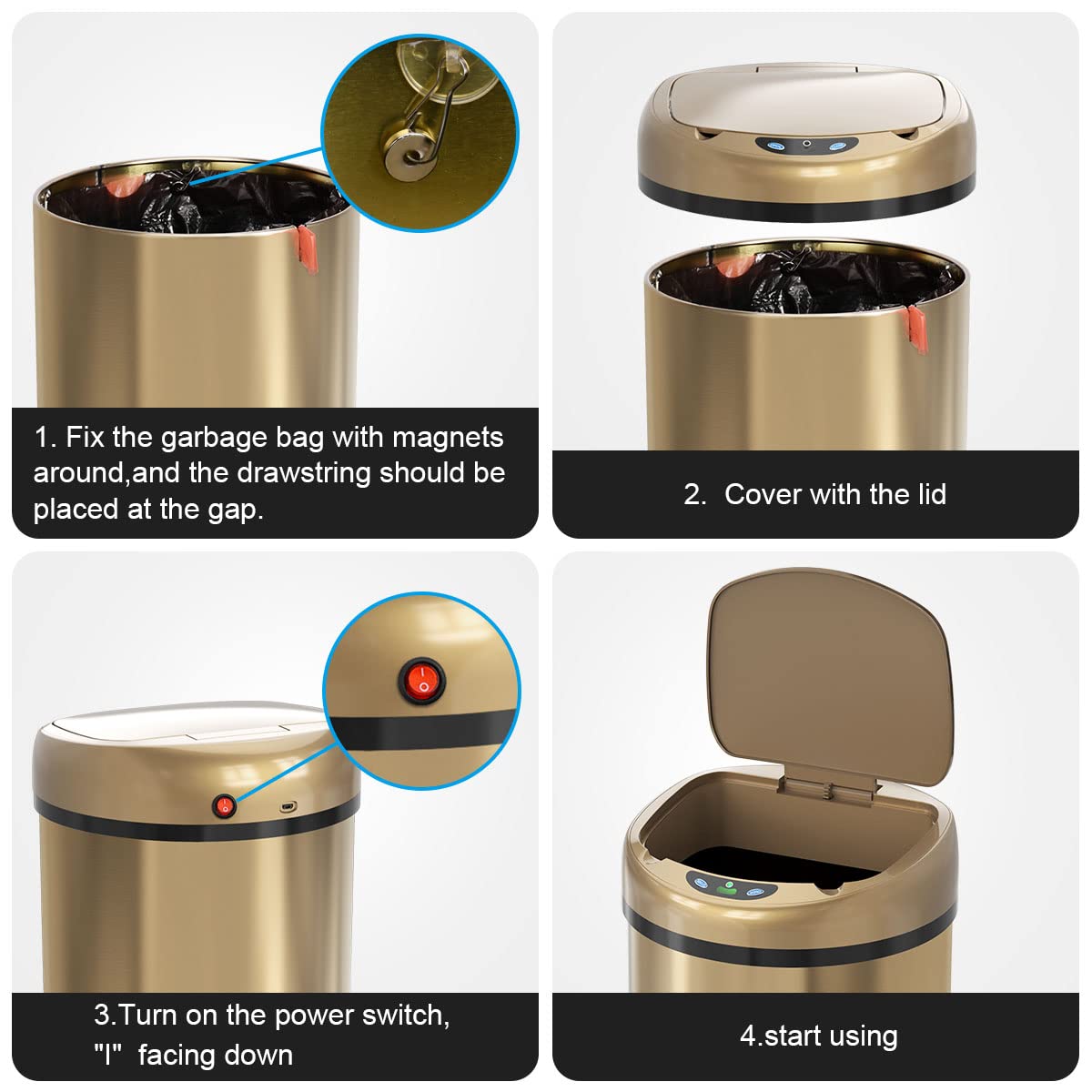 1. Fix the garbage bag with magnets around,and the drawstring should be placed at the gap.

2. Cover with the lid

3.Turn on the power switch, "I" facing down

4.start using