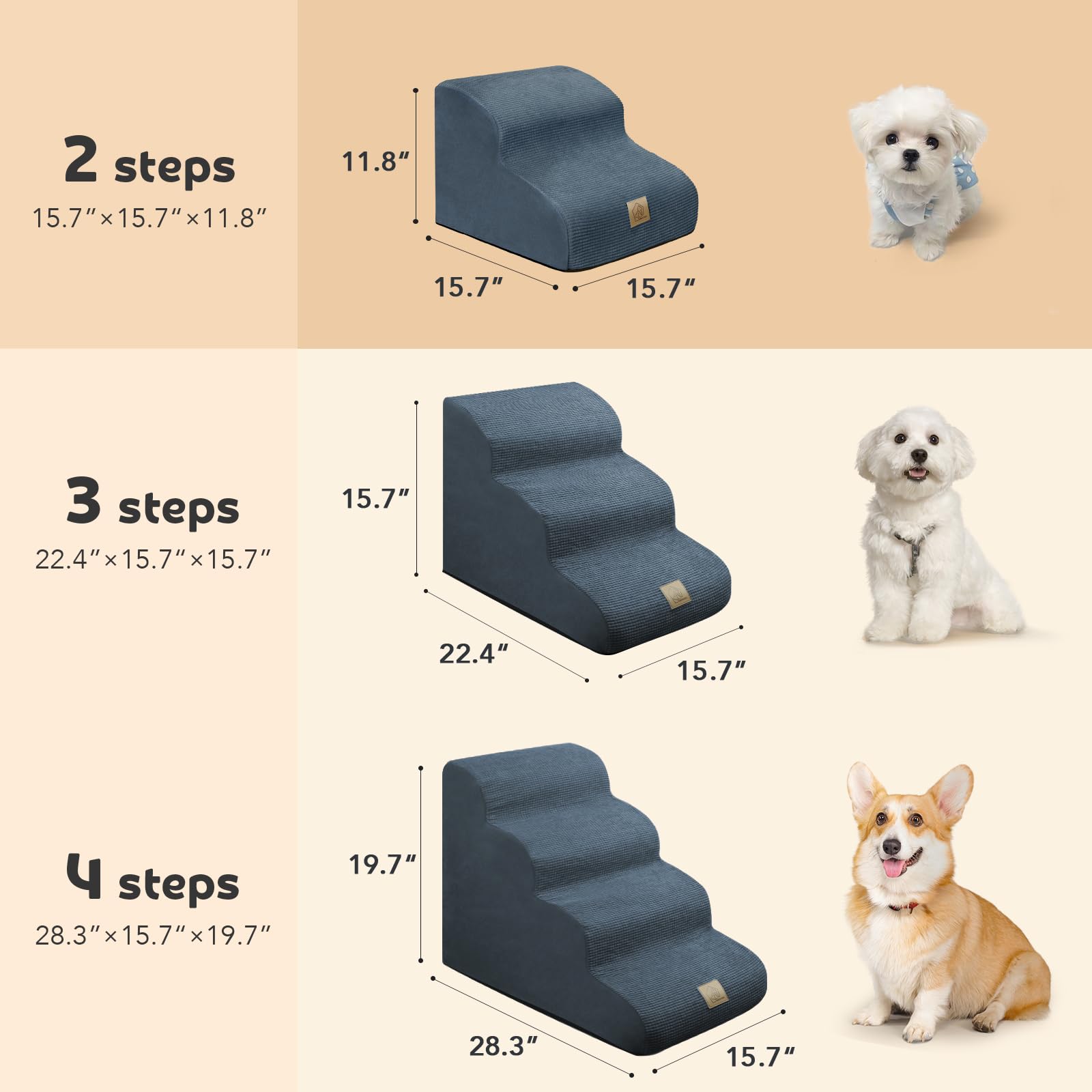 2 steps
15.7″×15.7″×11.8″

11.8″
15.7″
15.7″

3 steps
22.4″×15.7″×15.7″

15.7″
22.4″
15.7″

4 steps
28.3″×15.7″×19.7″

19.7″
28.3″
15.7″