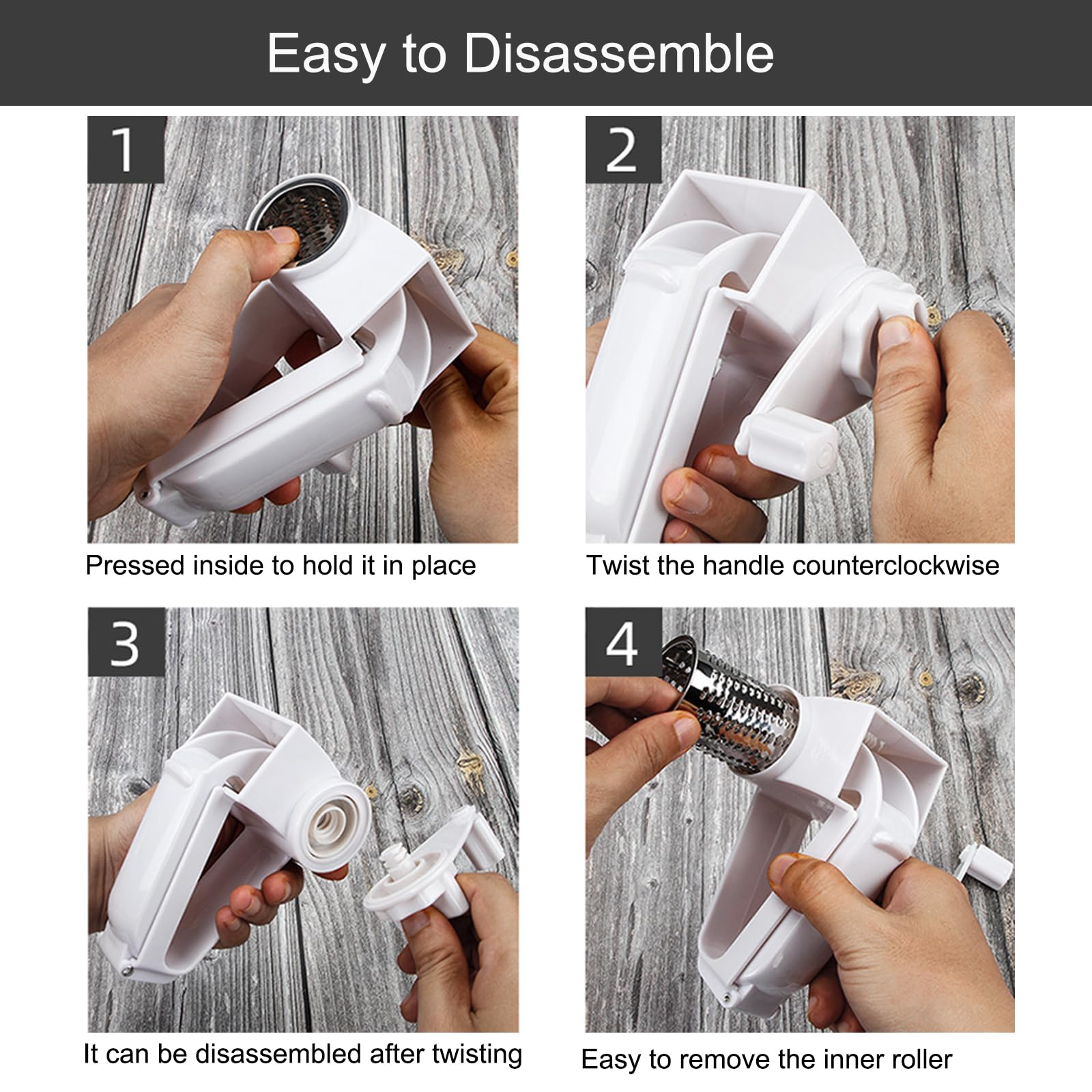 Easy to Disassemble

1

Pressed inside to hold it in place

2

Twist the handle counterclockwise

3

It can be disassembled after twisting

4

Easy to remove the inner roller