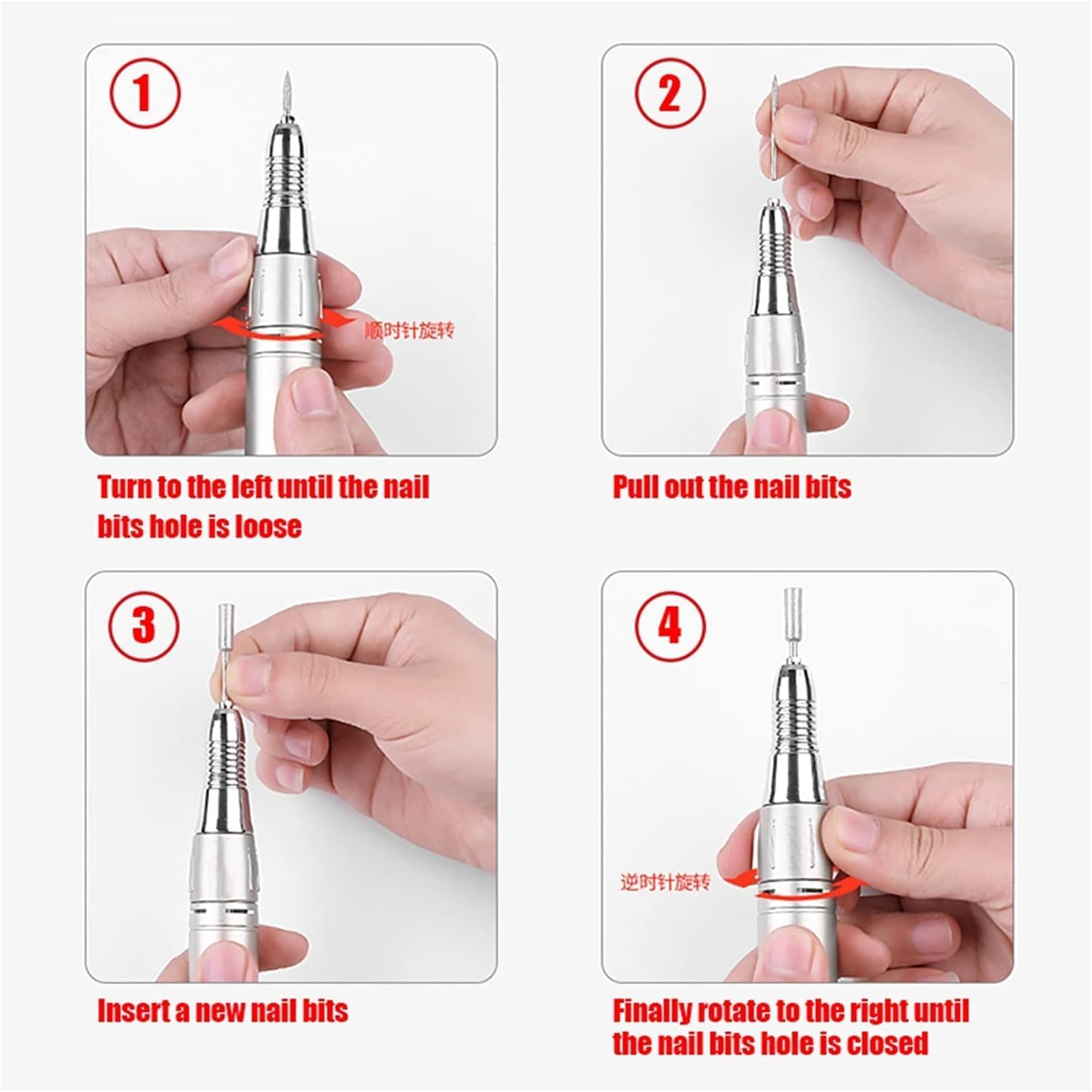 1

顺时针旋转

Turn to the left until the nail bits hole is loose

2

Pull out the nail bits

3

Insert a new nail bits

4

逆时针旋转

Finally rotate to the right until the nail bits hole is closed