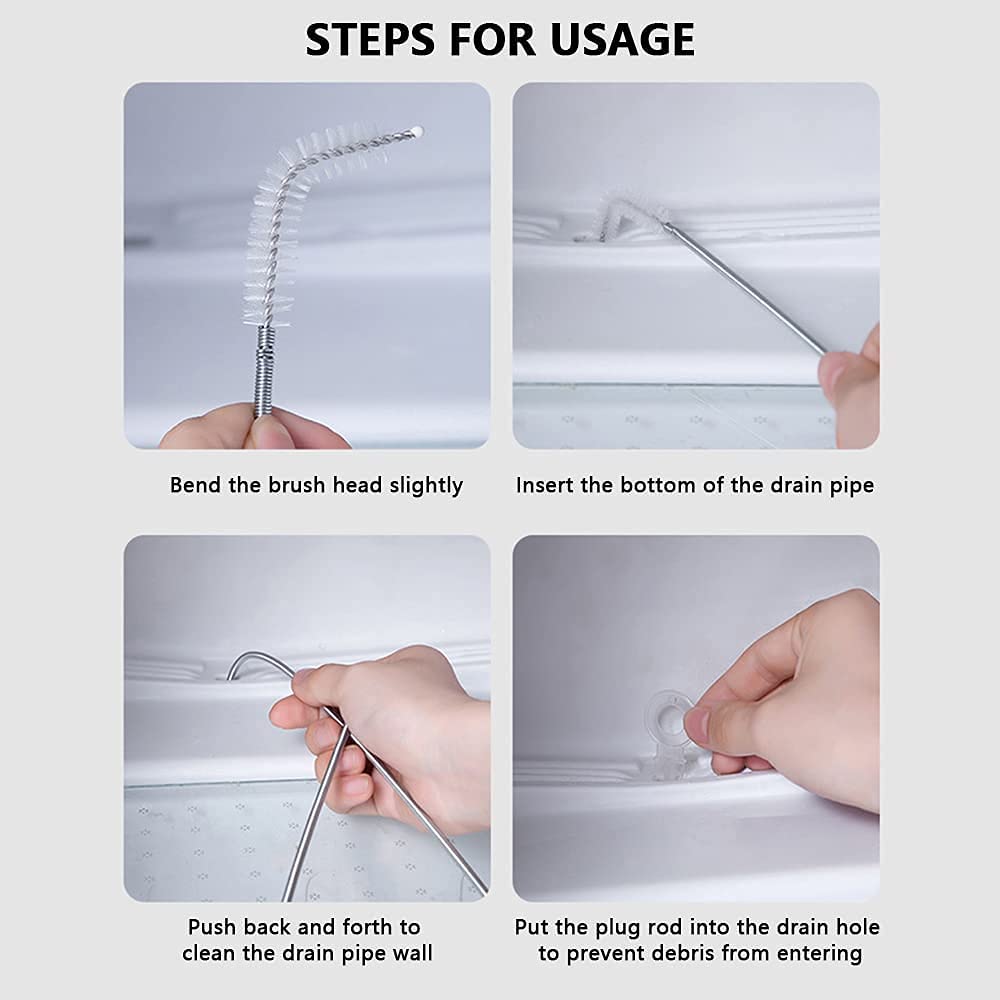 STEPS FOR USAGE

Bend the brush head slightly

Insert the bottom of the drain pipe

Push back and forth to clean the drain pipe wall

Put the plug rod into the drain hole to prevent debris from entering