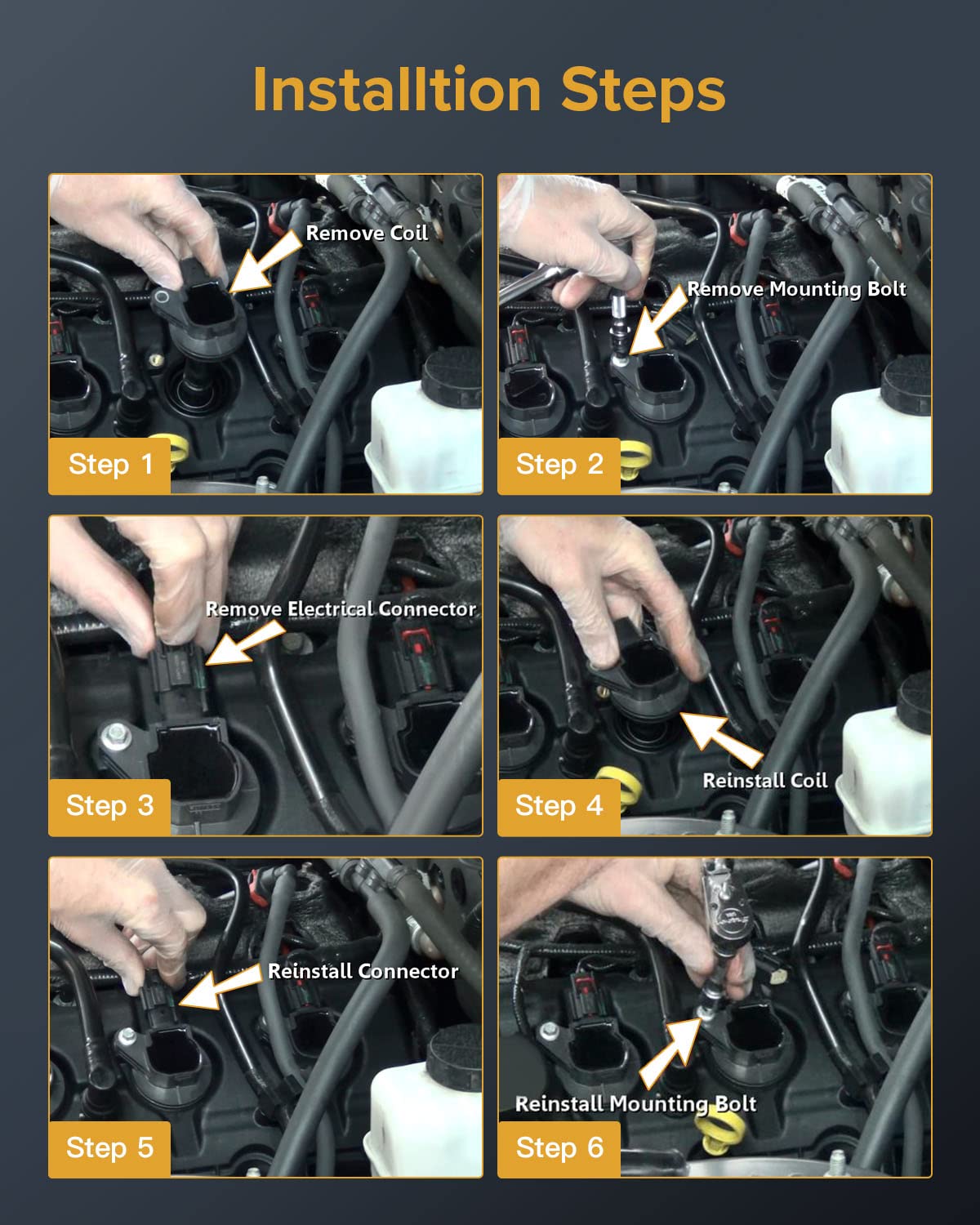 Installtion Steps

Remove Coil

Step 1

Remove Mounting Bolt

Step 2

Remove Electrical Connector

Step 3

Reinstall Coil

Step 4

Reinstall Connector

Step 5

Reinstall Mounting Bolt

Step 6