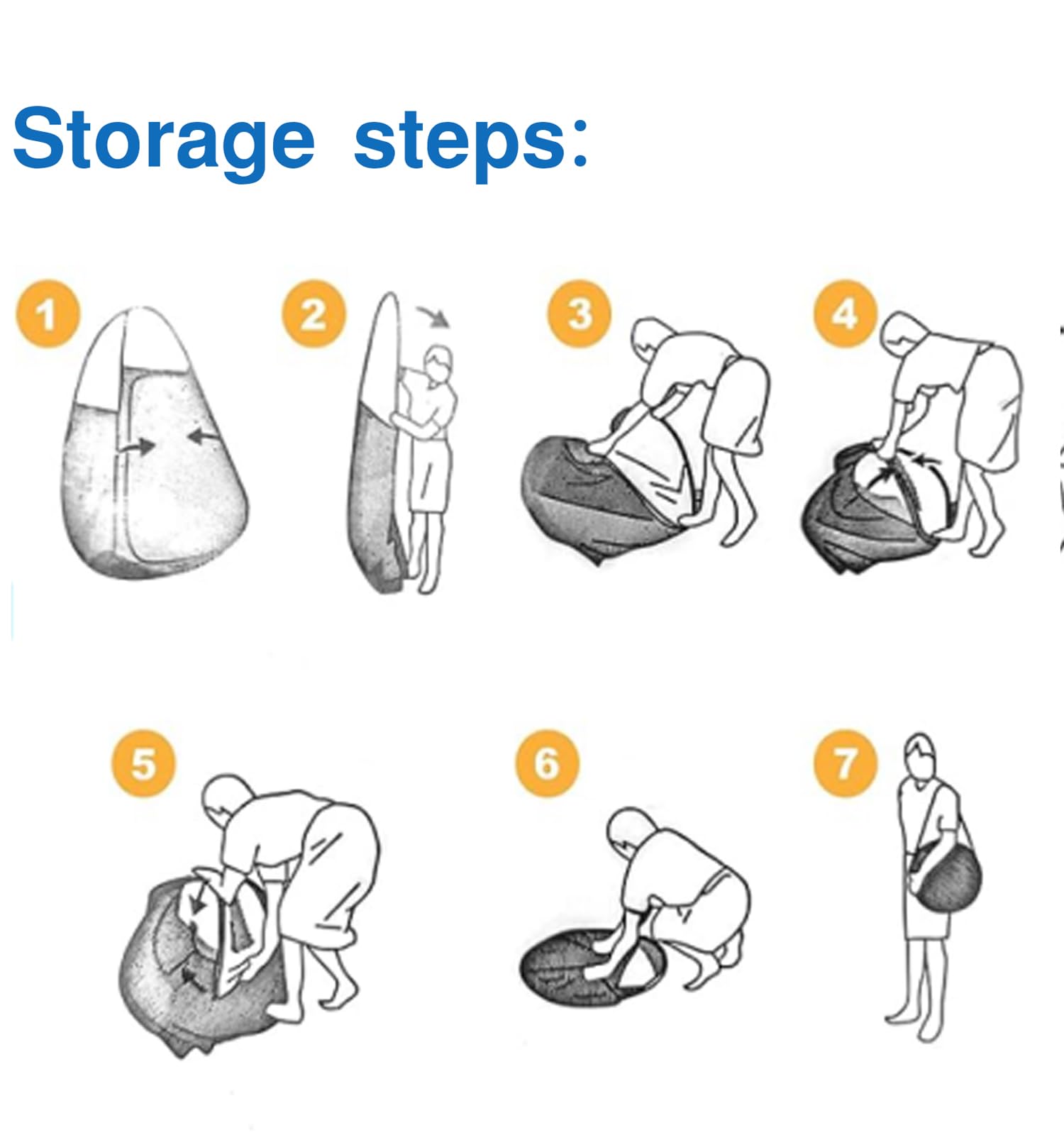 Storage steps:

1

2

3

4

5

6

7