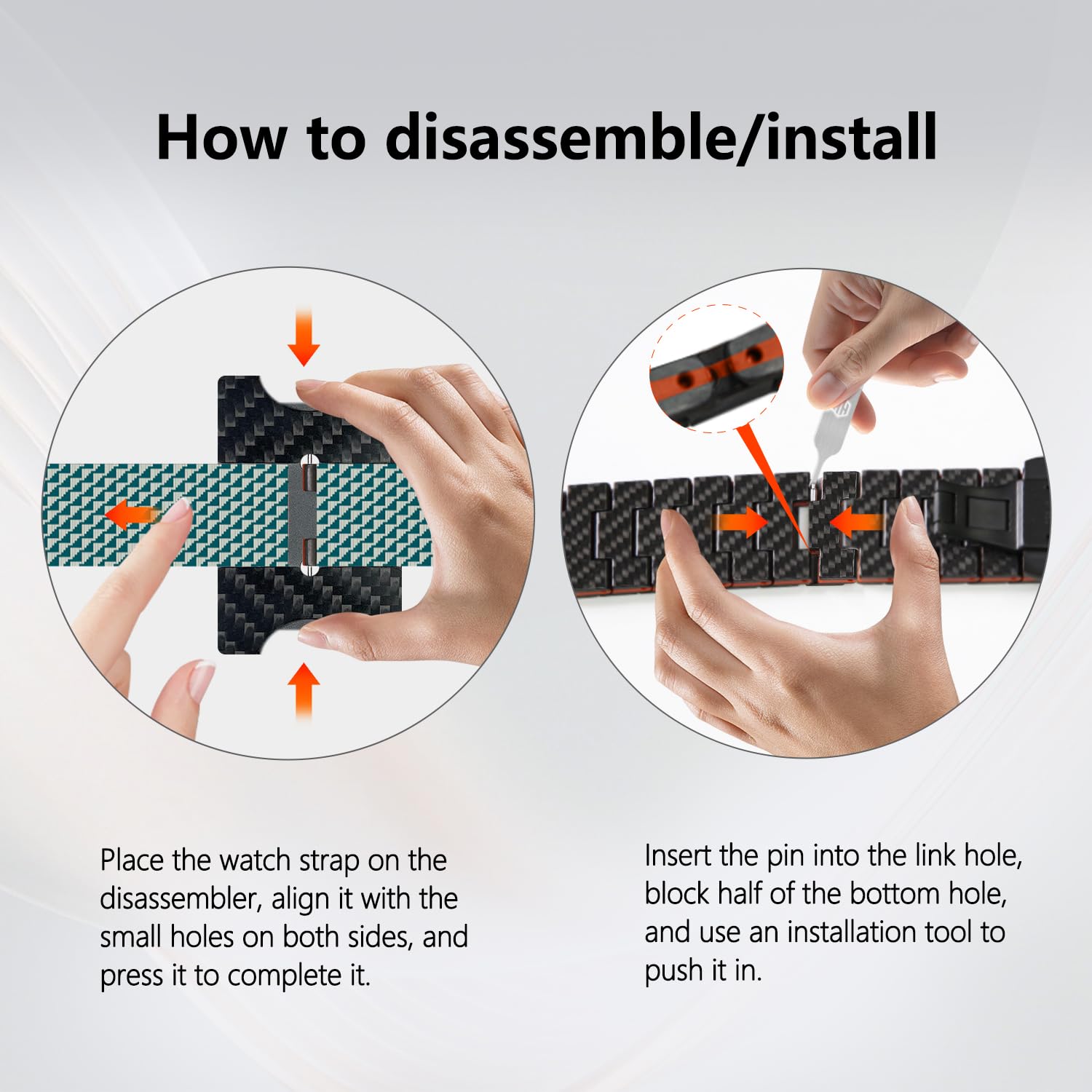 How to disassemble/install

Place the watch strap on the disassembler, align it with the small holes on both sides, and press it to complete it.

Insert the pin into the link hole, block half of the bottom hole, and use an installation tool to push it in.