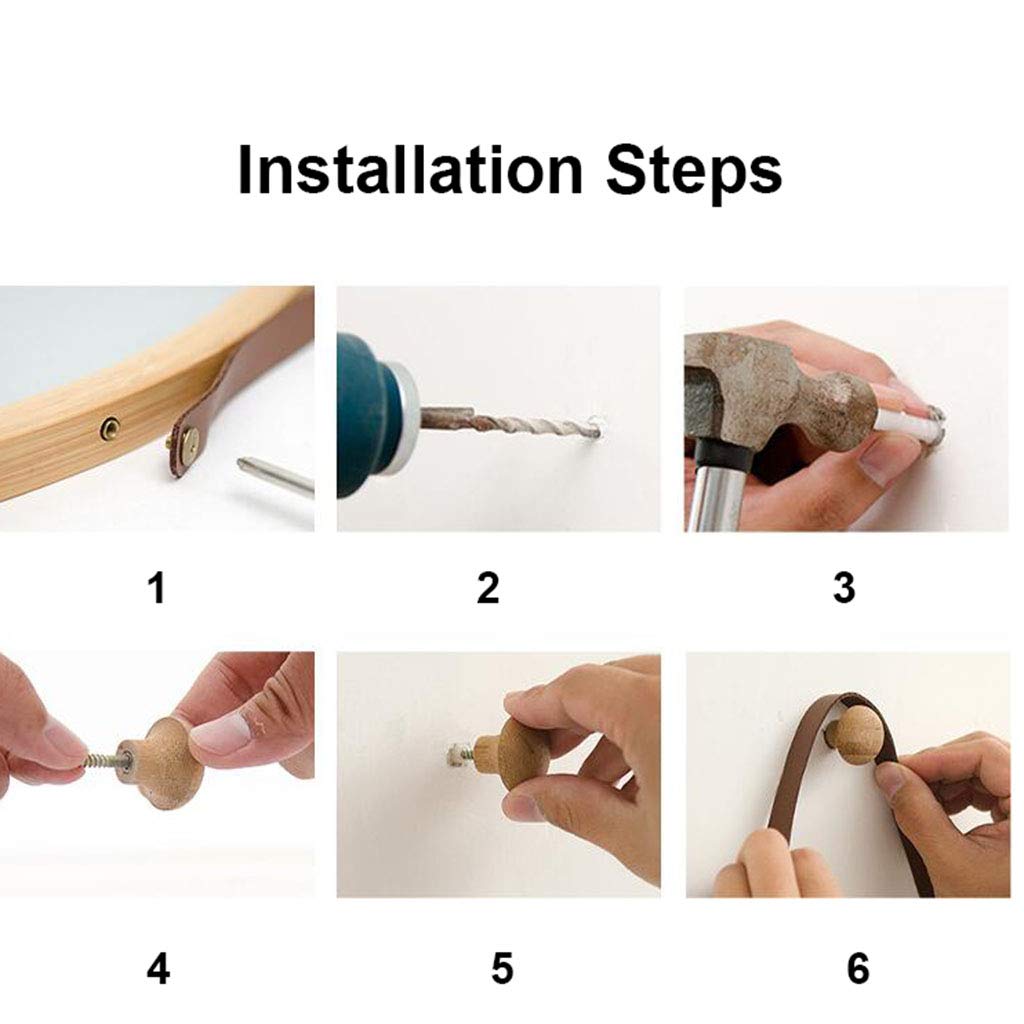 Installation Steps

1

2

3

4

5

6