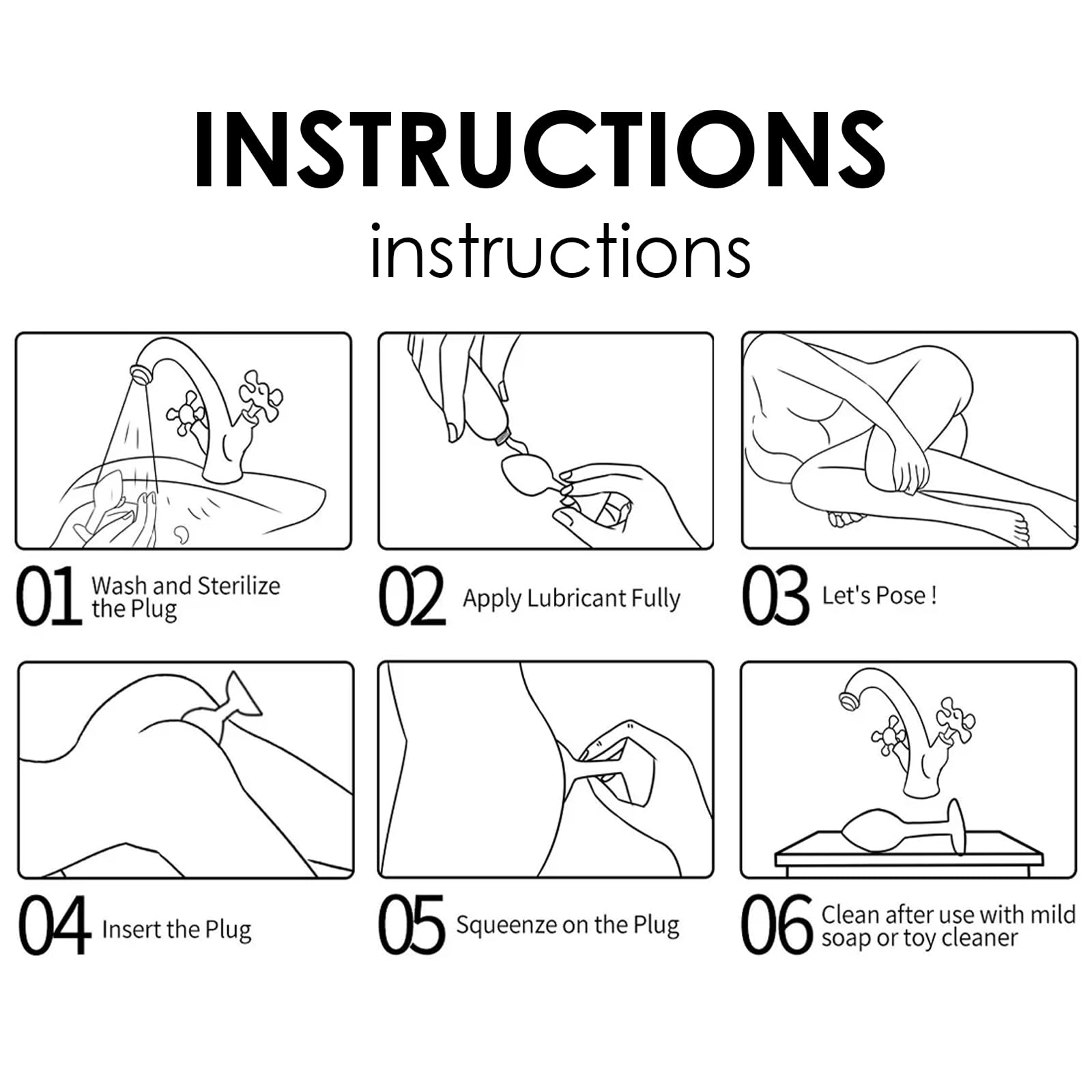 INSTRUCTIONS
instructions

01 Wash and Sterilize the Plug

02 Apply Lubricant Fully

03 Let's Pose !

04 Insert the Plug

05 Squeenze on the Plug

06 Clean after use with mild soap or toy cleaner