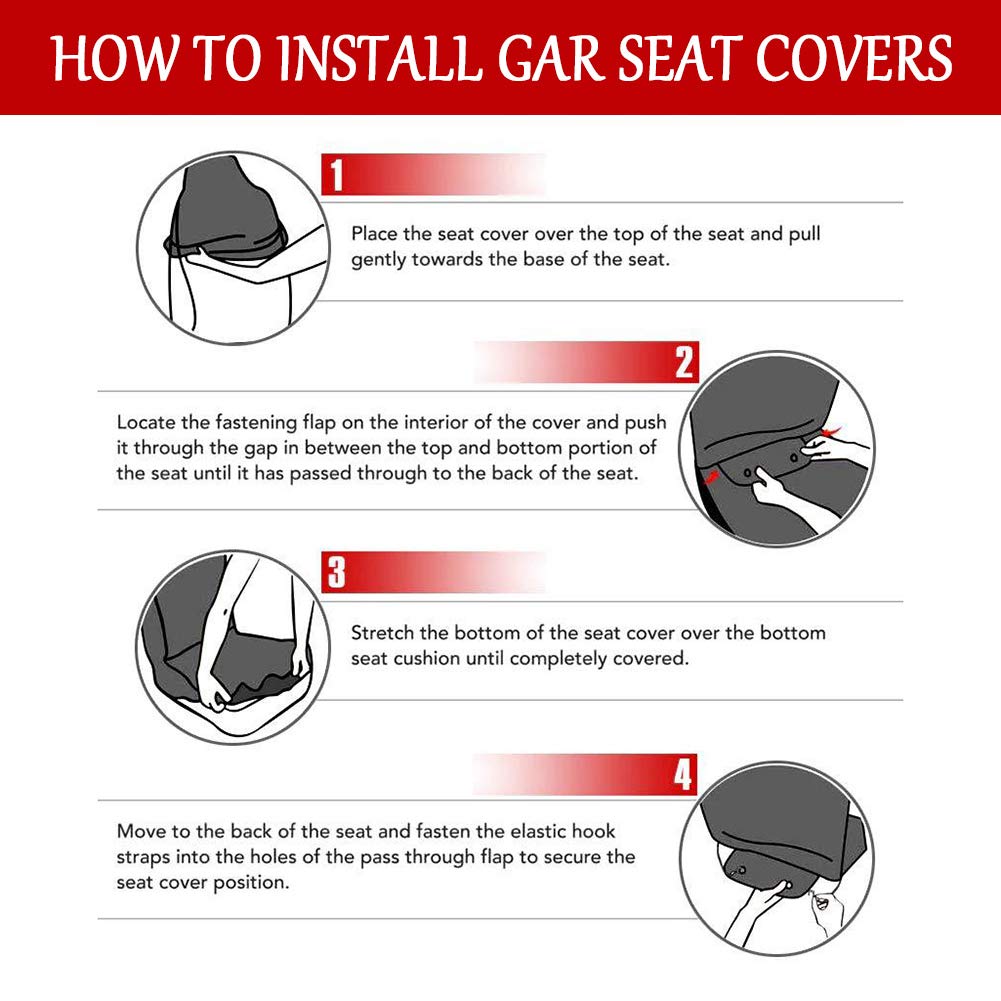 HOW TO INSTALL GAR SEAT COVERS

1

Place the seat cover over the top of the seat and pull gently towards the base of the seat.

2

Locate the fastening flap on the interior of the cover and push it through the gap in between the top and bottom portion of the seat until it has passed through to the back of the seat.

3

Stretch the bottom of the seat cover over the bottom seat cushion until completely covered.

4

Move to the back of the seat and fasten the elastic hook straps into the holes of the pass through flap to secure the seat cover position.