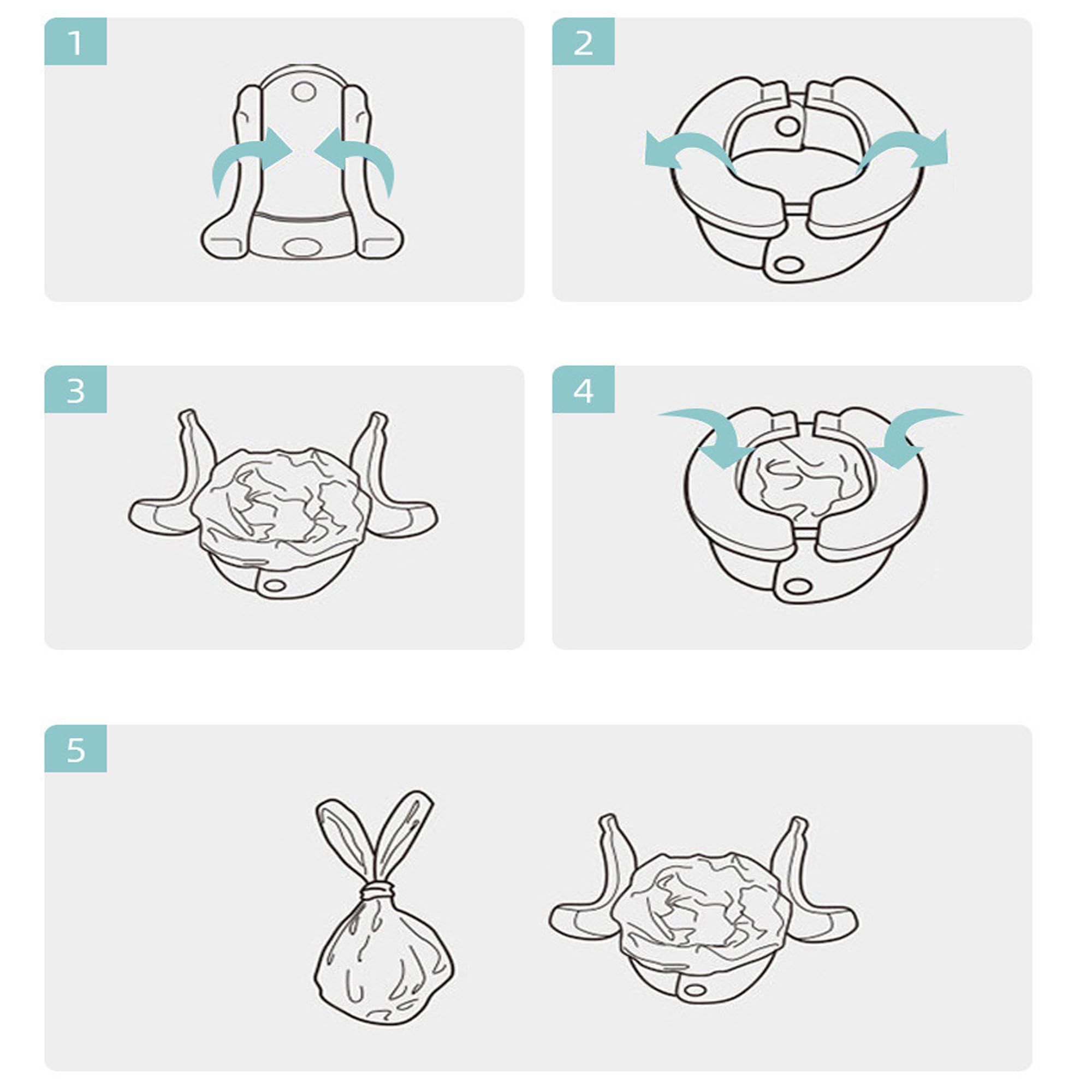 1

2

3

4

5