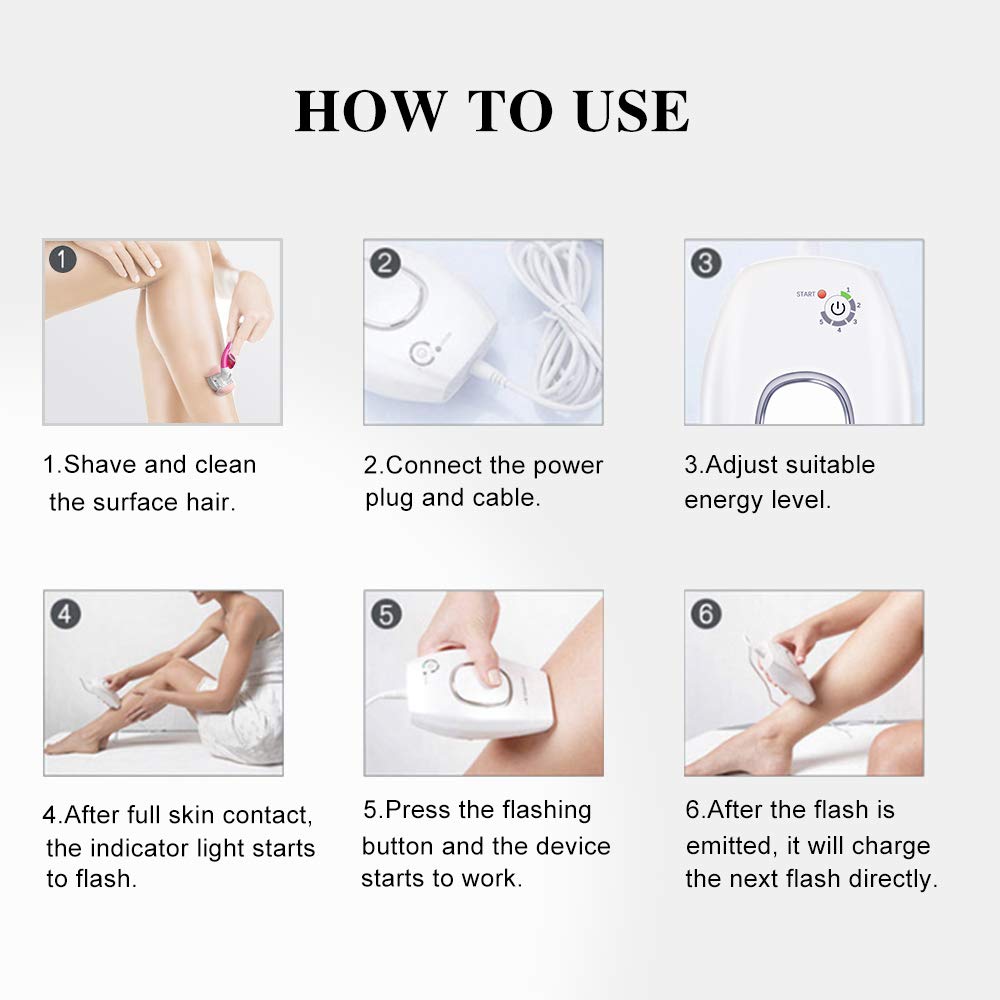 HOW TO USE

1

1.Shave and clean the surface hair.

2

2.Connect the power plug and cable.

3

START 1 2 3 4 5

3.Adjust suitable energy level.

4

4.After full skin contact, the indicator light starts to flash.

5

5.Press the flashing button and the device starts to work.

6

6.After the flash is emitted, it will charge the next flash directly.