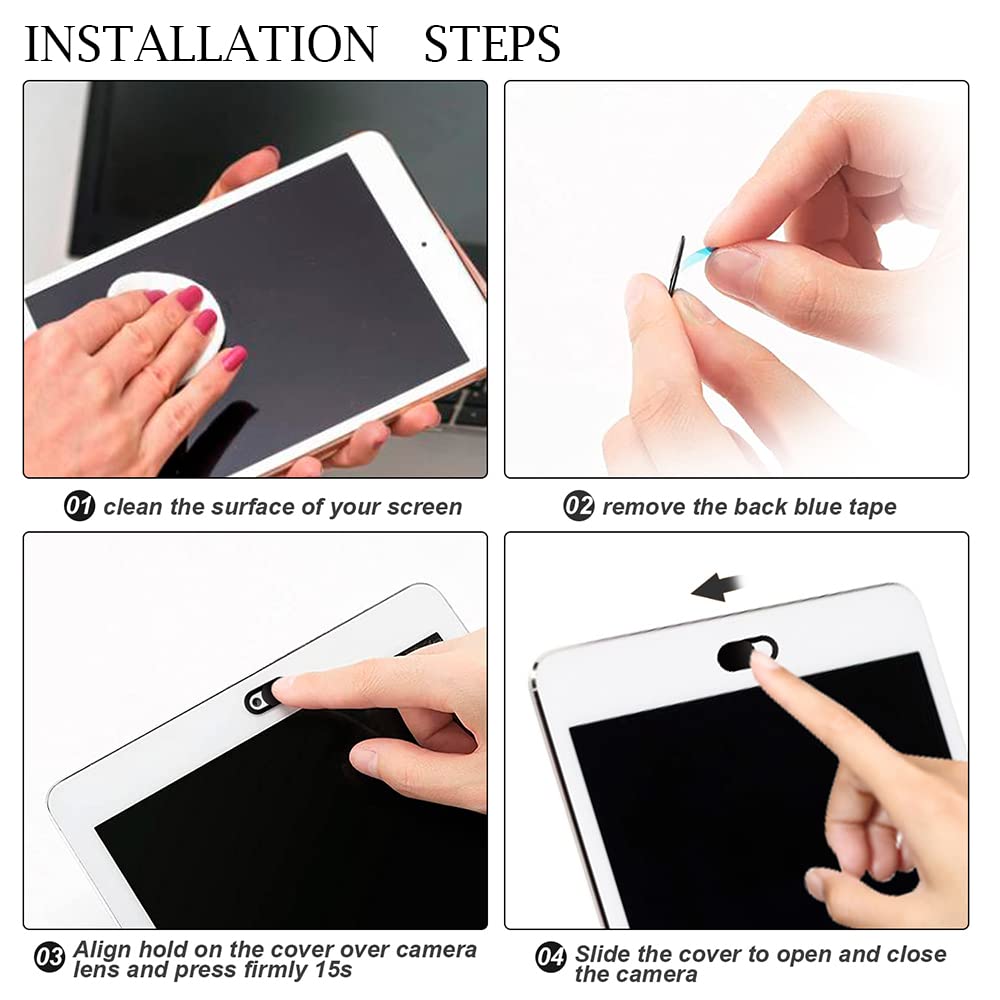 INSTALLATION STEPS

01 clean the surface of your screen

02 remove the back blue tape

03 Align hold on the cover over camera lens and press firmly 15s

04 Slide the cover to open and close the camera