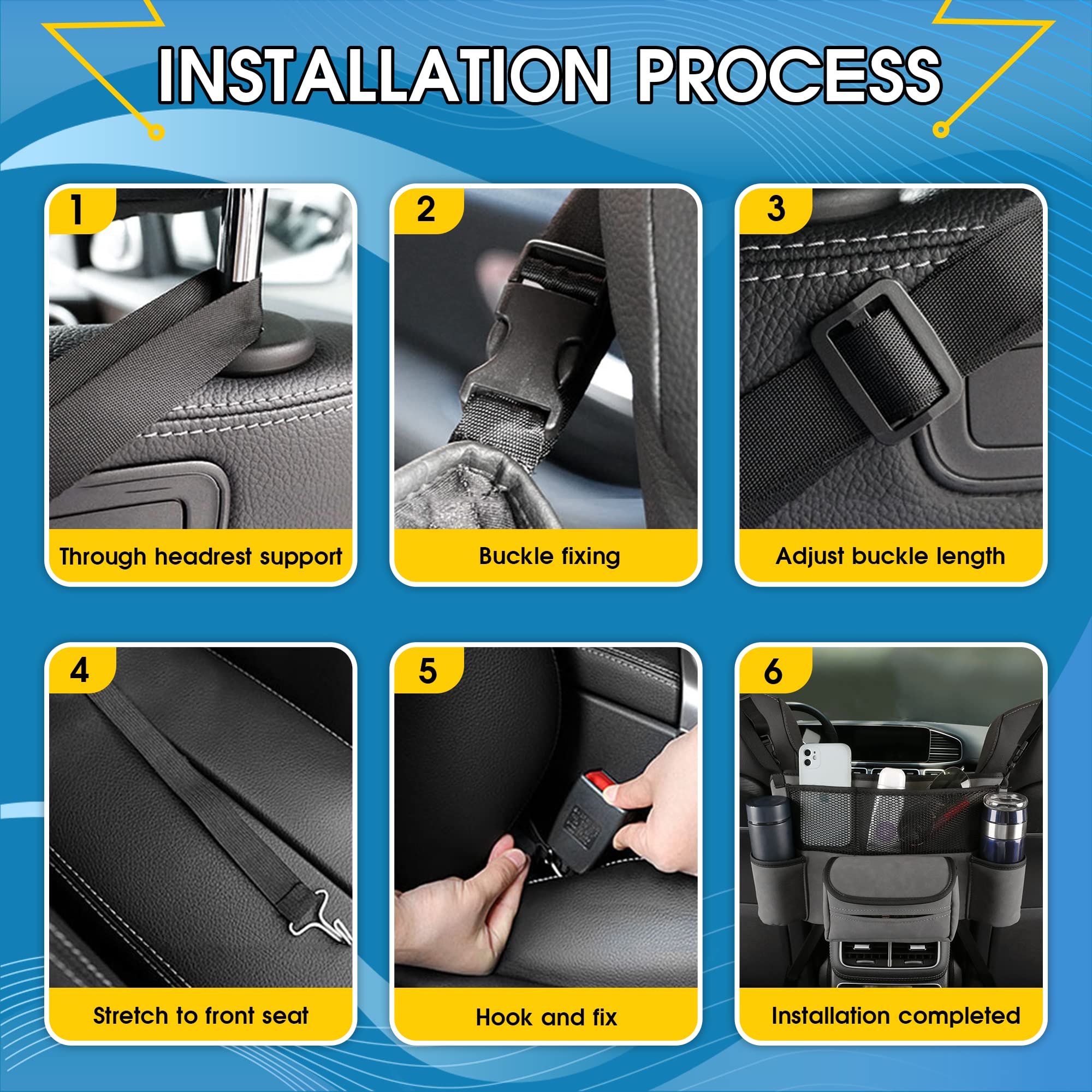 INSTALLATION PROCESS

1
Through headrest support

2
Buckle fixing

3
Adjust buckle length

4
Stretch to front seat

5
Hook and fix

6
Installation completed