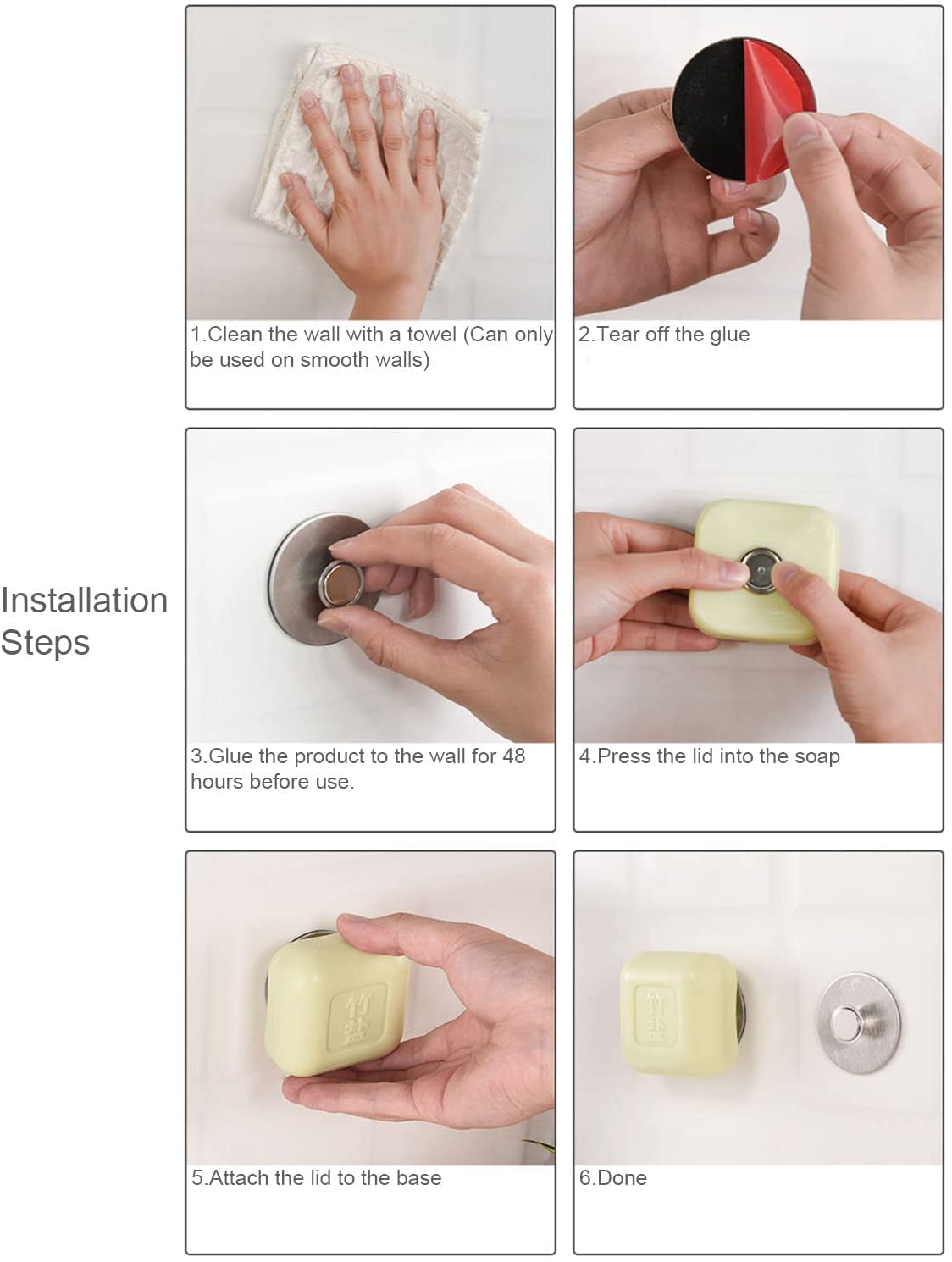 Installation Steps

1.Clean the wall with a towel (Can only be used on smooth walls)

2.Tear off the glue

3.Glue the product to the wall for 48 hours before use.

4.Press the lid into the soap

竹盐

5.Attach the lid to the base

竹盐

6.Done