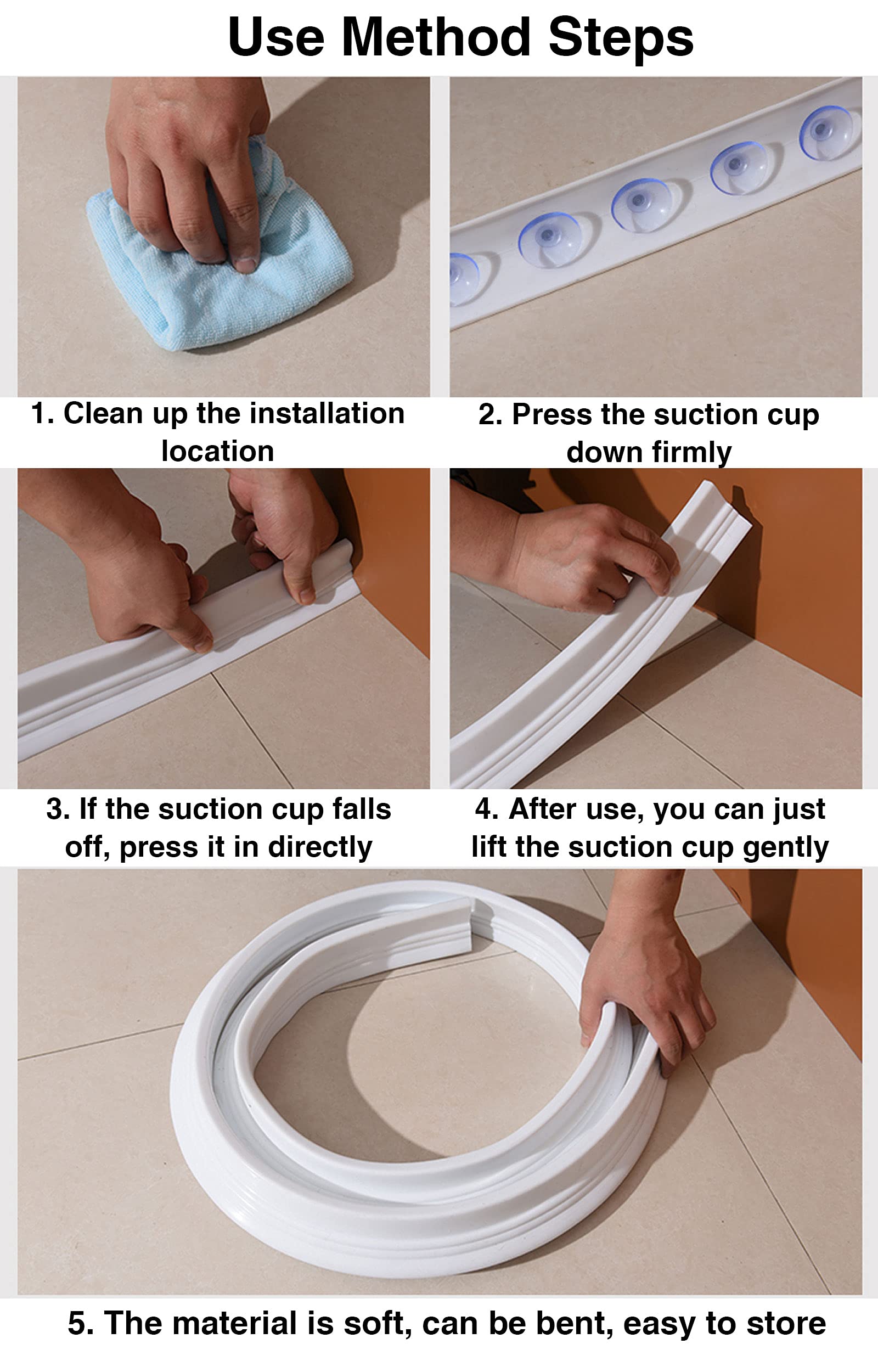 Use Method Steps

1. Clean up the installation location

2. Press the suction cup down firmly

3. If the suction cup falls off, press it in directly

4. After use, you can just lift the suction cup gently

5. The material is soft, can be bent, easy to store