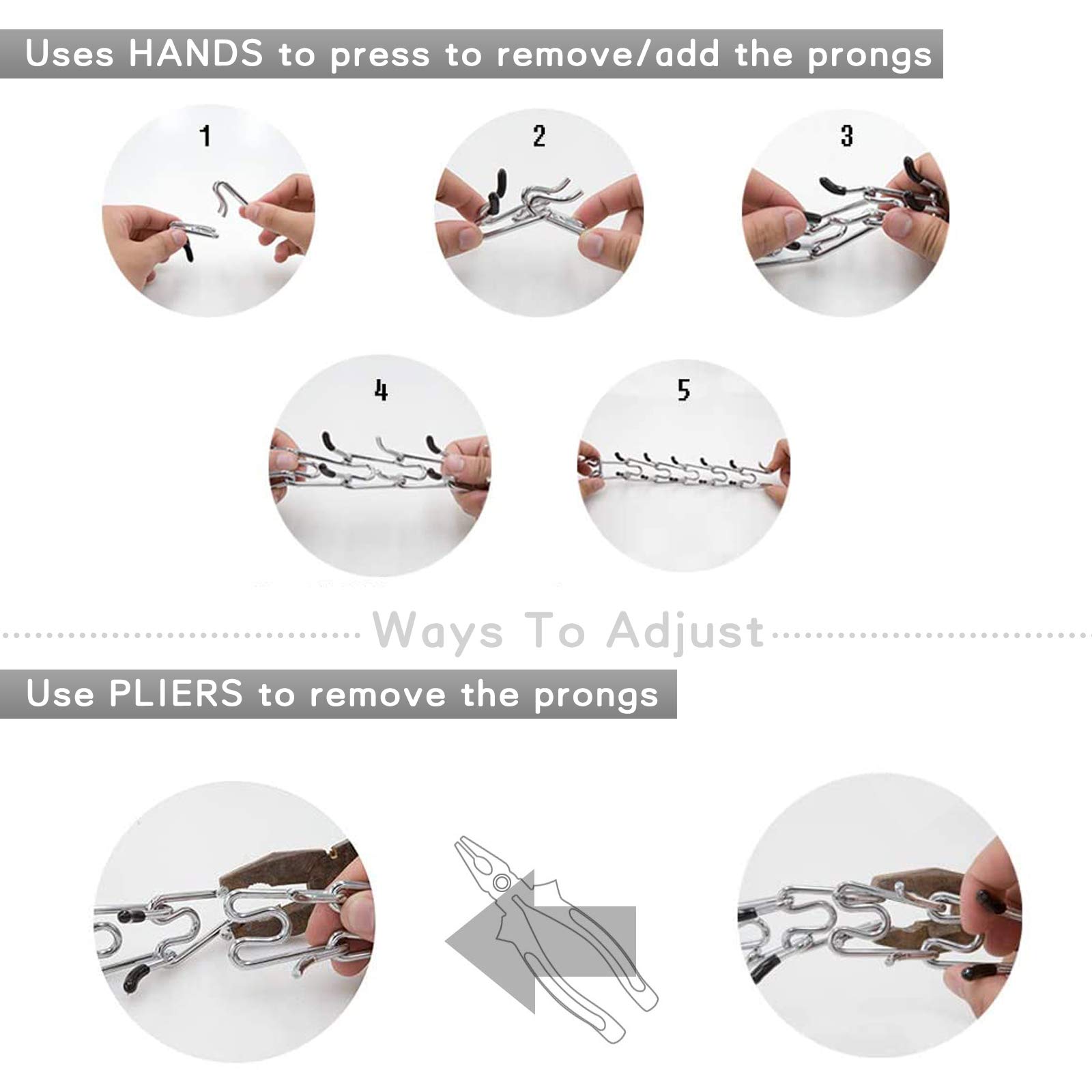 Uses HANDS to press to remove/add the prongs

1

2

3

4

5

Ways To Adjust

Use PLIERS to remove the prongs