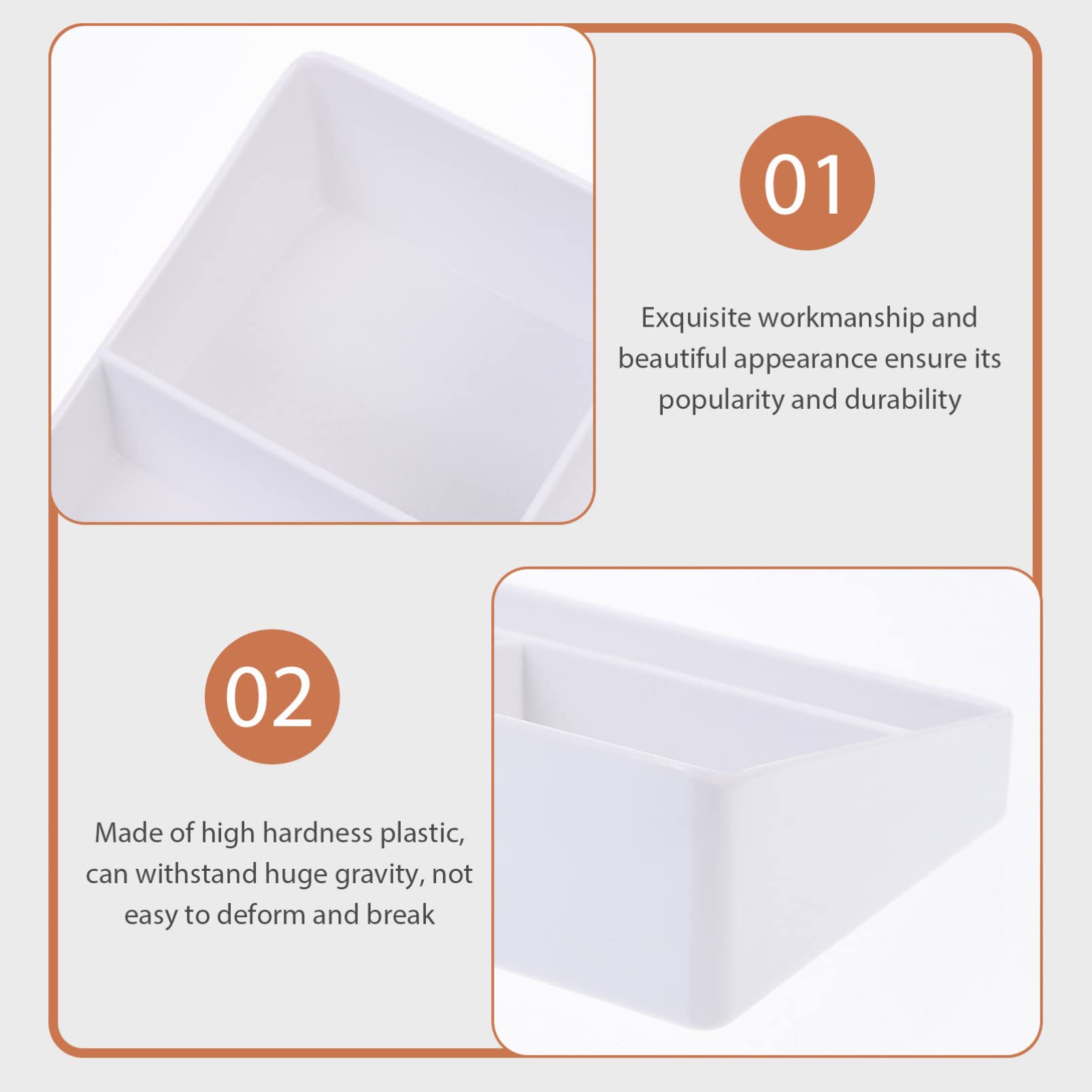 01

Exquisite workmanship and beautiful appearance ensure its popularity and durability

02

Made of high hardness plastic, can withstand huge gravity, not easy to deform and break