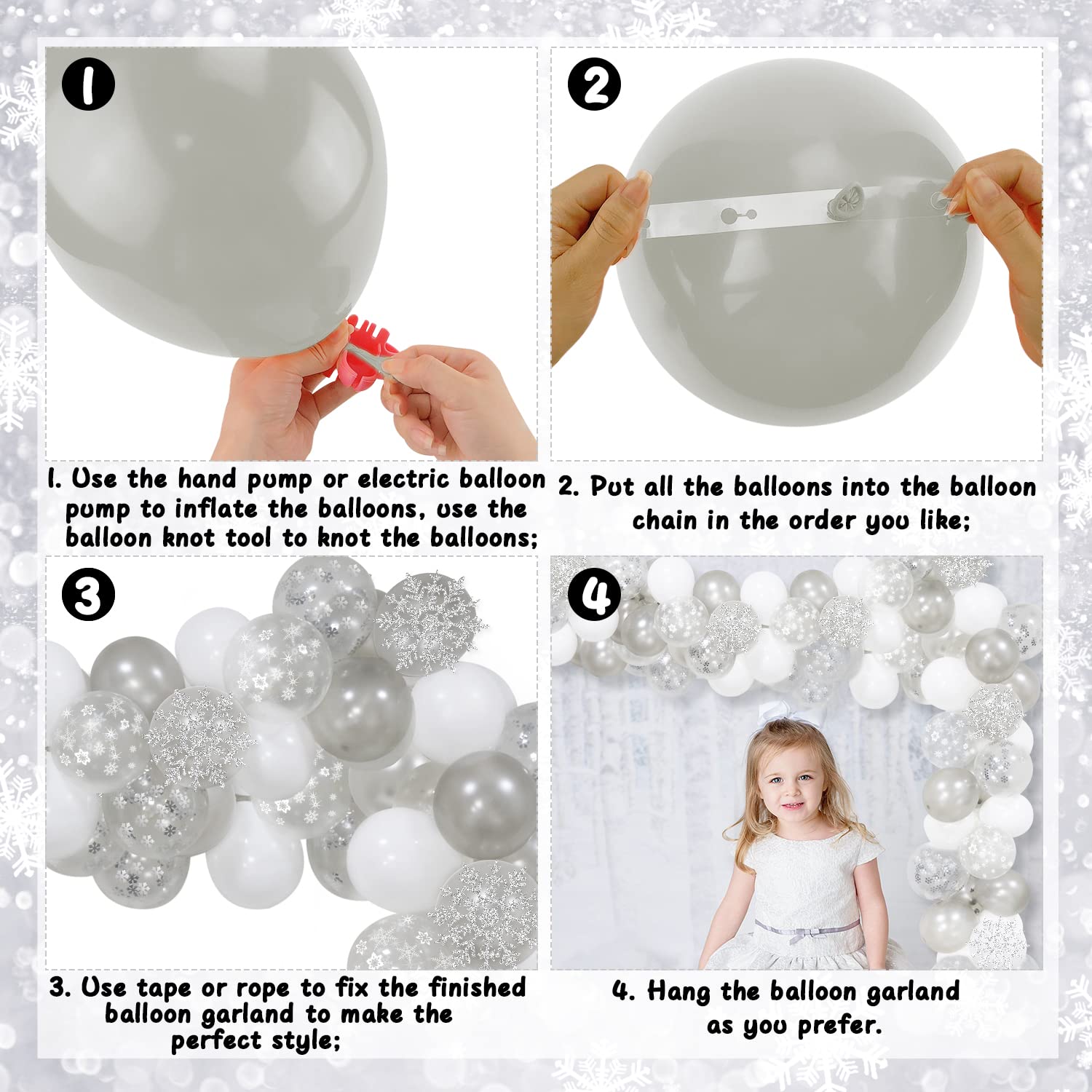 1

2

1. Use the hand pump or electric balloon pump to inflate the balloons, use the balloon knot tool to knot the balloons;

2. Put all the balloons into the balloon chain in the order you like;

3

4

3. Use tape or rope to fix the finished balloon garland to make the perfect style;

4. Hang the balloon garland as you prefer.