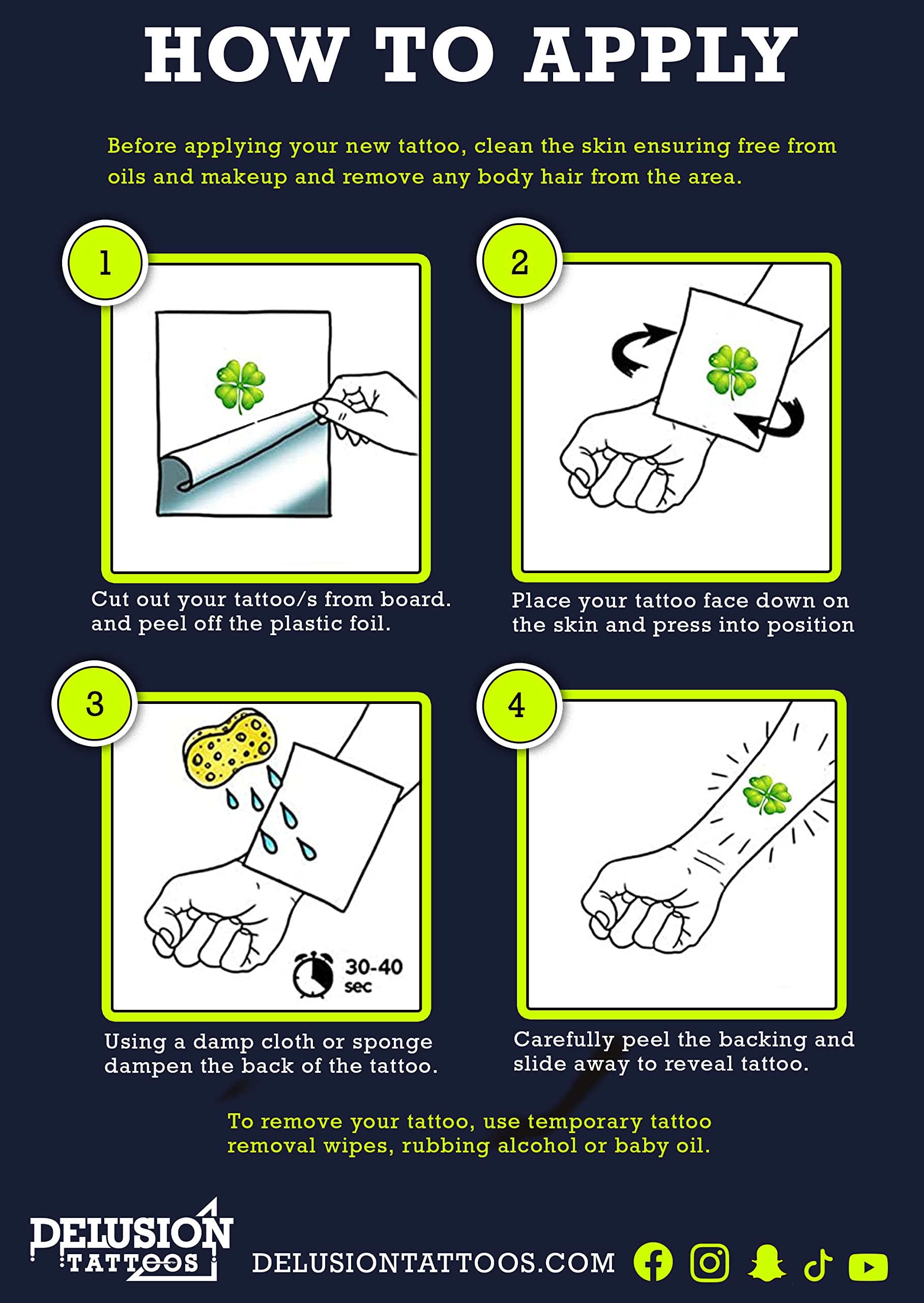 HOW TO APPLY

Before applying your new tattoo, clean the skin ensuring free from oils and makeup and remove any body hair from the area.

1

Cut out your tattoo/s from board. and peel off the plastic foil.

2

Place your tattoo face down on the skin and press into position

3

30-40 sec

Using a damp cloth or sponge dampen the back of the tattoo.

4

Carefully peel the backing and slide away to reveal tattoo.

To remove your tattoo, use temporary tattoo removal wipes, rubbing alcohol or baby oil.

DELUSION TATTOOS

DELUSIONTATTOOS.COM