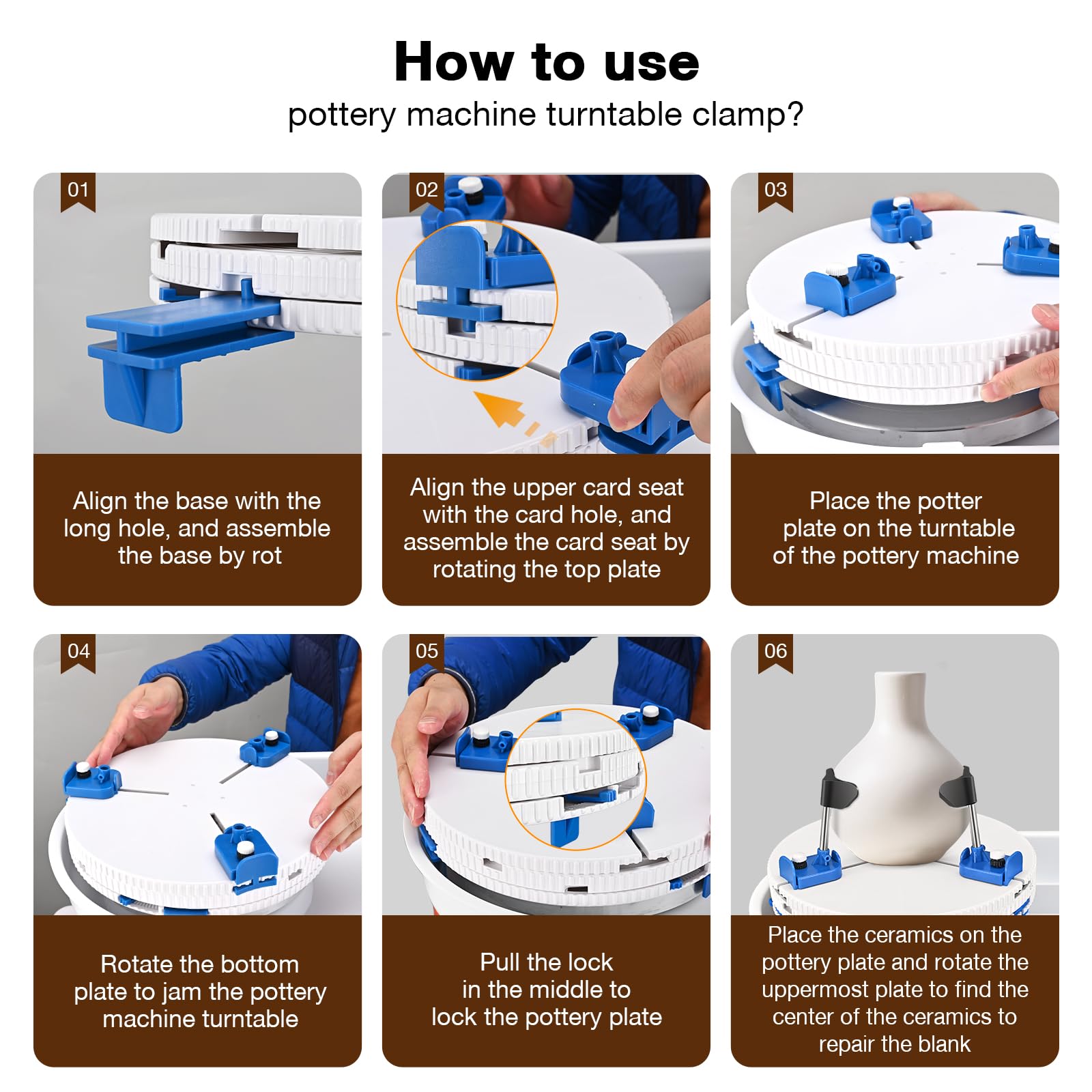 How to use
pottery machine turntable clamp?

01
Align the base with the long hole, and assemble the base by rot

02
Align the upper card seat with the card hole, and assemble the card seat by rotating the top plate

03
Place the potter plate on the turntable of the pottery machine

04
Rotate the bottom plate to jam the pottery machine turntable

05
Pull the lock in the middle to lock the pottery plate

06
Place the ceramics on the pottery plate and rotate the uppermost plate to find the center of the ceramics to repair the blank