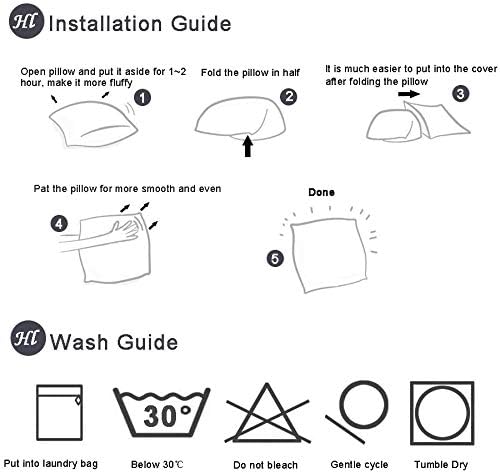 HL Installation Guide

Open pillow and put it aside for 1~2 hour, make it more fluffy

1

Fold the pillow in half

2

It is much easier to put into the cover after folding the pillow

3

Pat the pillow for more smooth and even

4

Done

5

HL Wash Guide

30°

Put into laundry bag

Below 30℃

Do not bleach

Gentle cycle

Tumble Dry