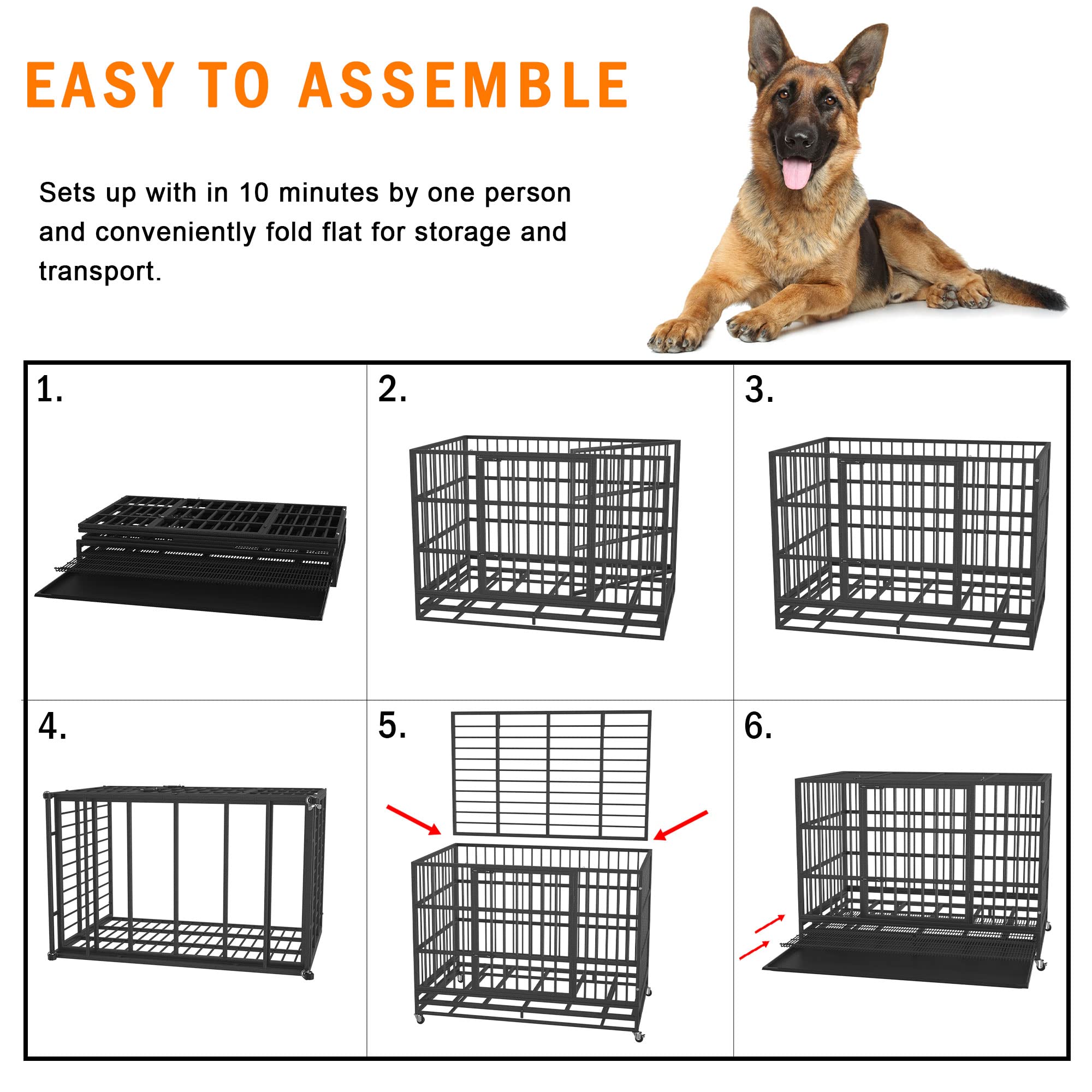 EASY TO ASSEMBLE

Sets up with in 10 minutes by one person and conveniently fold flat for storage and transport.

1.

2.

3.

4.

5.

6.